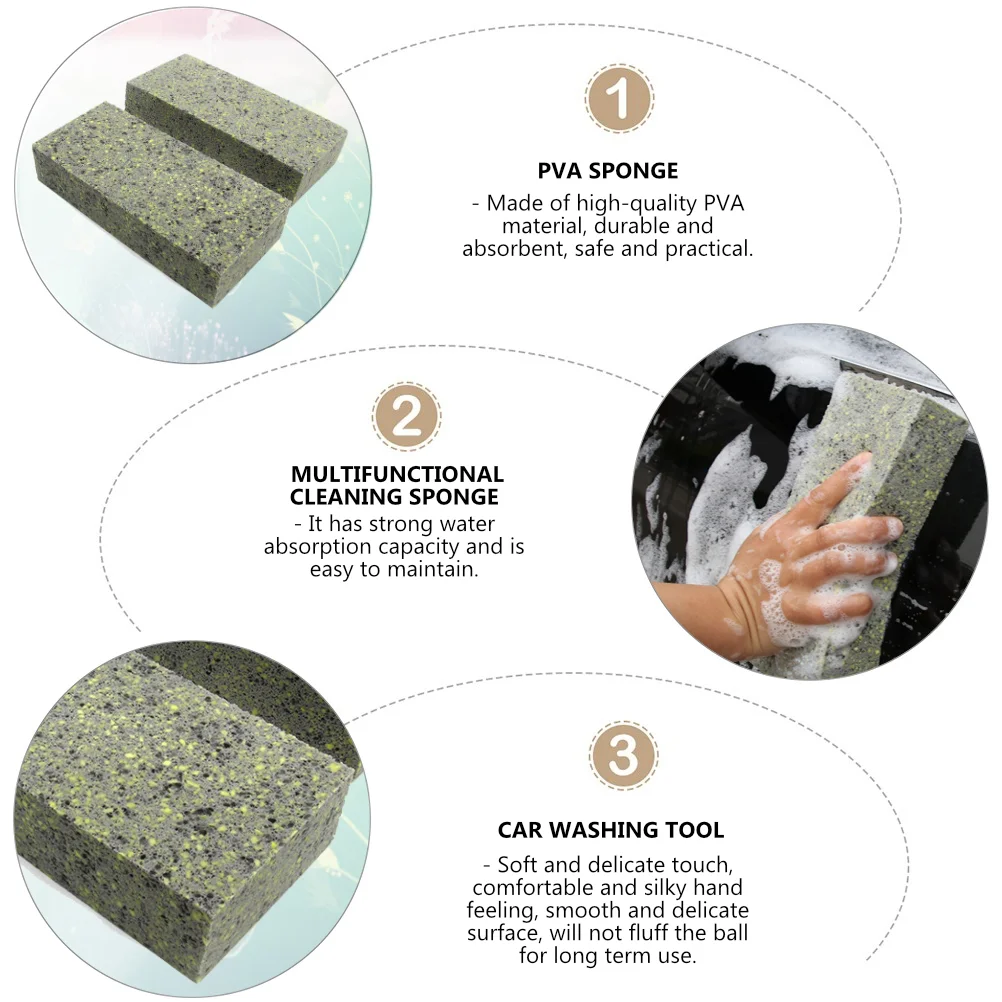 1

PVA SPONGE

- Made of high-quality PVA material, durable and absorbent, safe and practical.

2

MULTIFUNCTIONAL CLEANING SPONGE

- It has strong water absorption capacity and is easy to maintain.

3

CAR WASHING TOOL

- Soft and delicate touch, comfortable and silky hand feeling, smooth and delicate surface, will not fluff the ball for long term use.