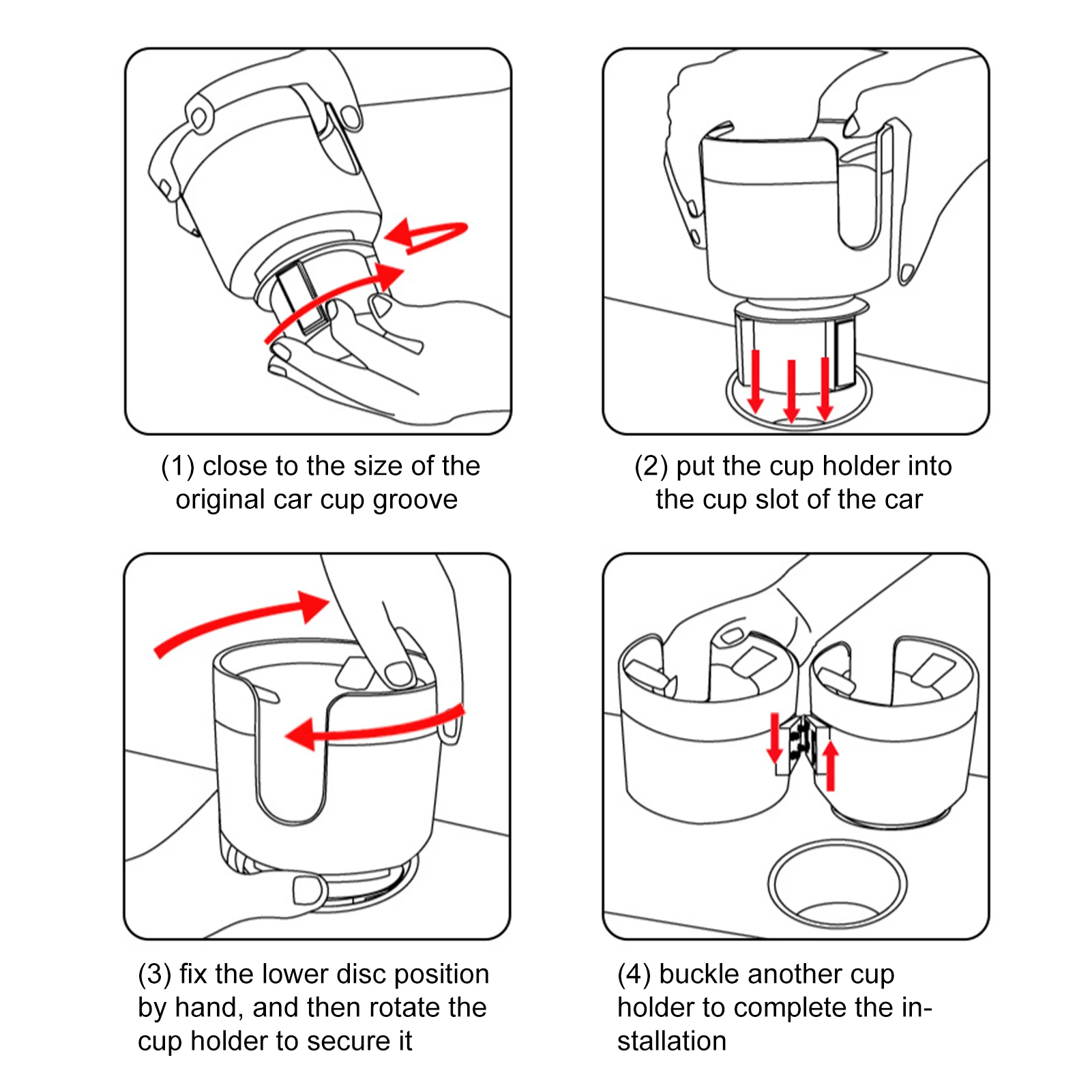 (1) close to the size of the original car cup groove

(2) put the cup holder into the cup slot of the car

(3) fix the lower disc position by hand, and then rotate the cup holder to secure it

(4) buckle another cup holder to complete the installation