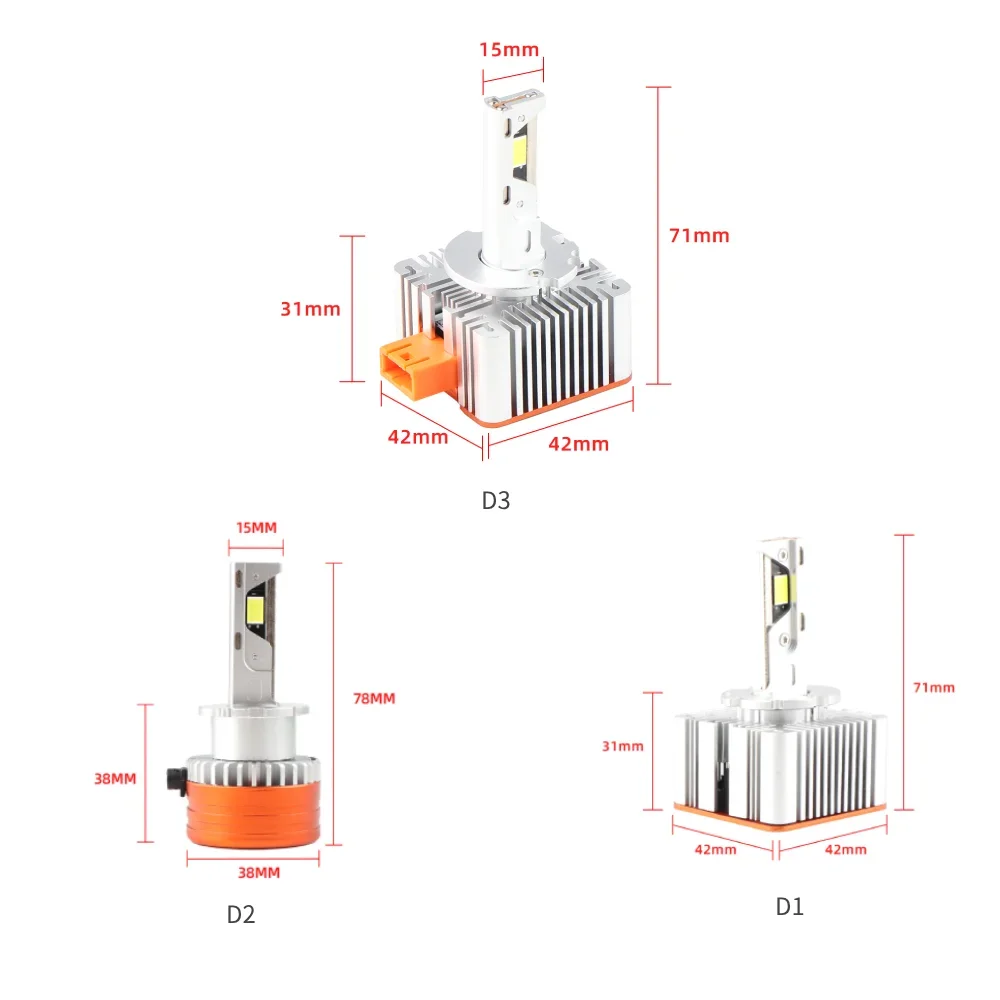 15mm
71mm
31mm
42mm
42mm
D3

15MM
78MM
38MM
38MM
D2

71mm
31mm
42mm
42mm
D1