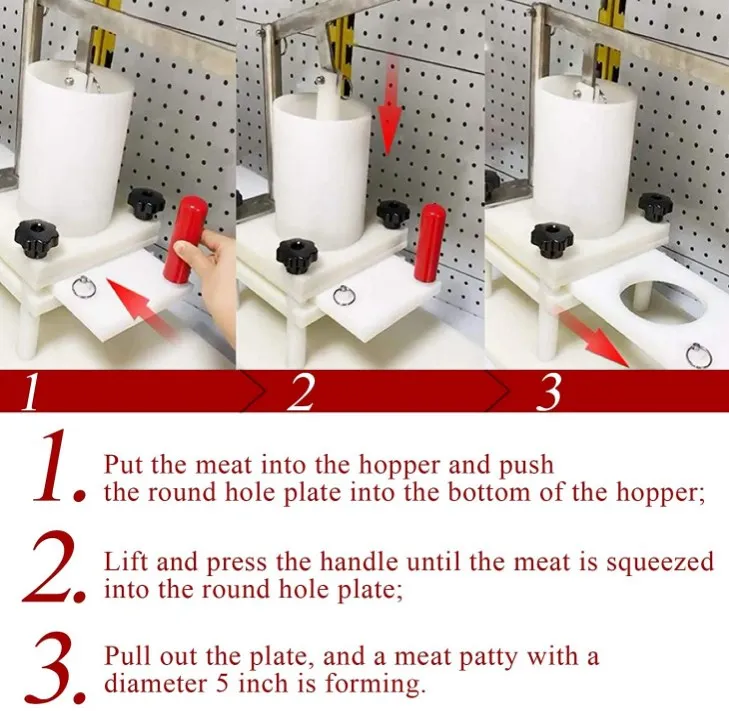 1
2
3

1. Put the meat into the hopper and push the round hole plate into the bottom of the hopper;

2. Lift and press the handle until the meat is squeezed into the round hole plate;

3. Pull out the plate, and a meat patty with a diameter 5 inch is forming.