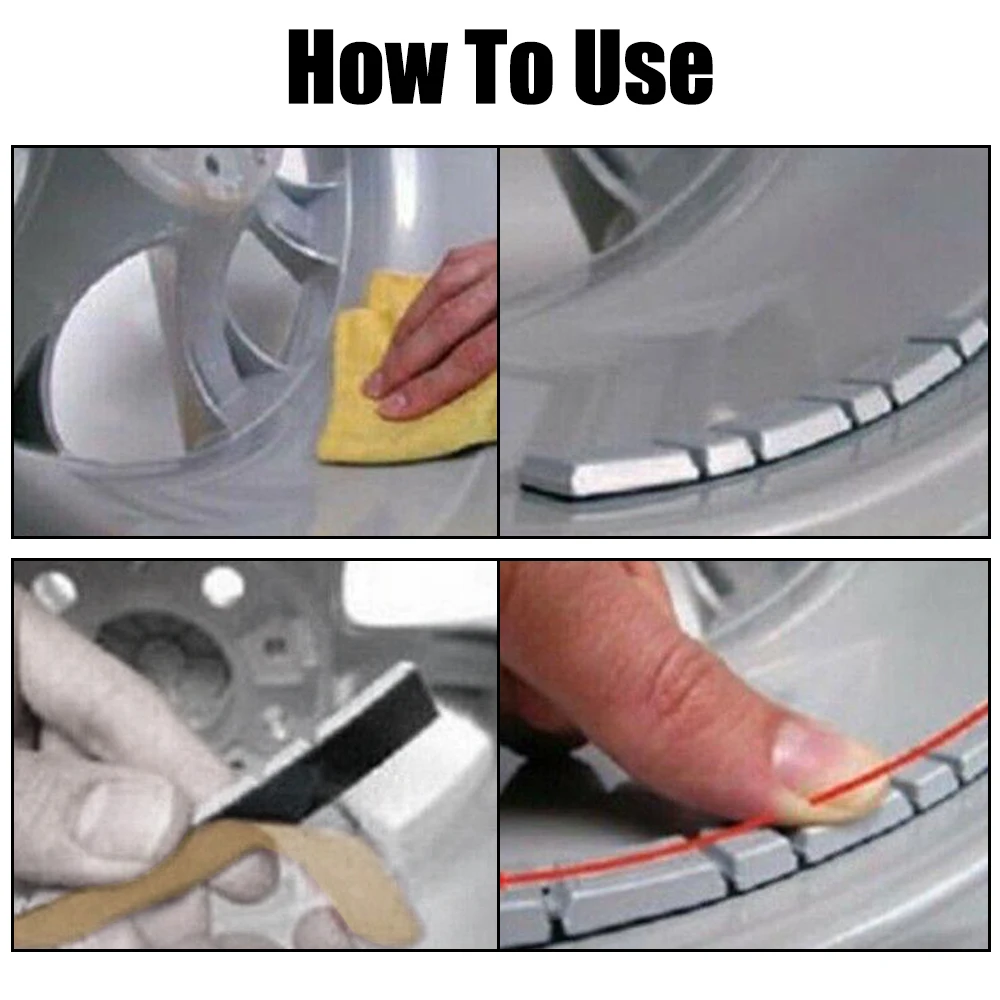 How To Use