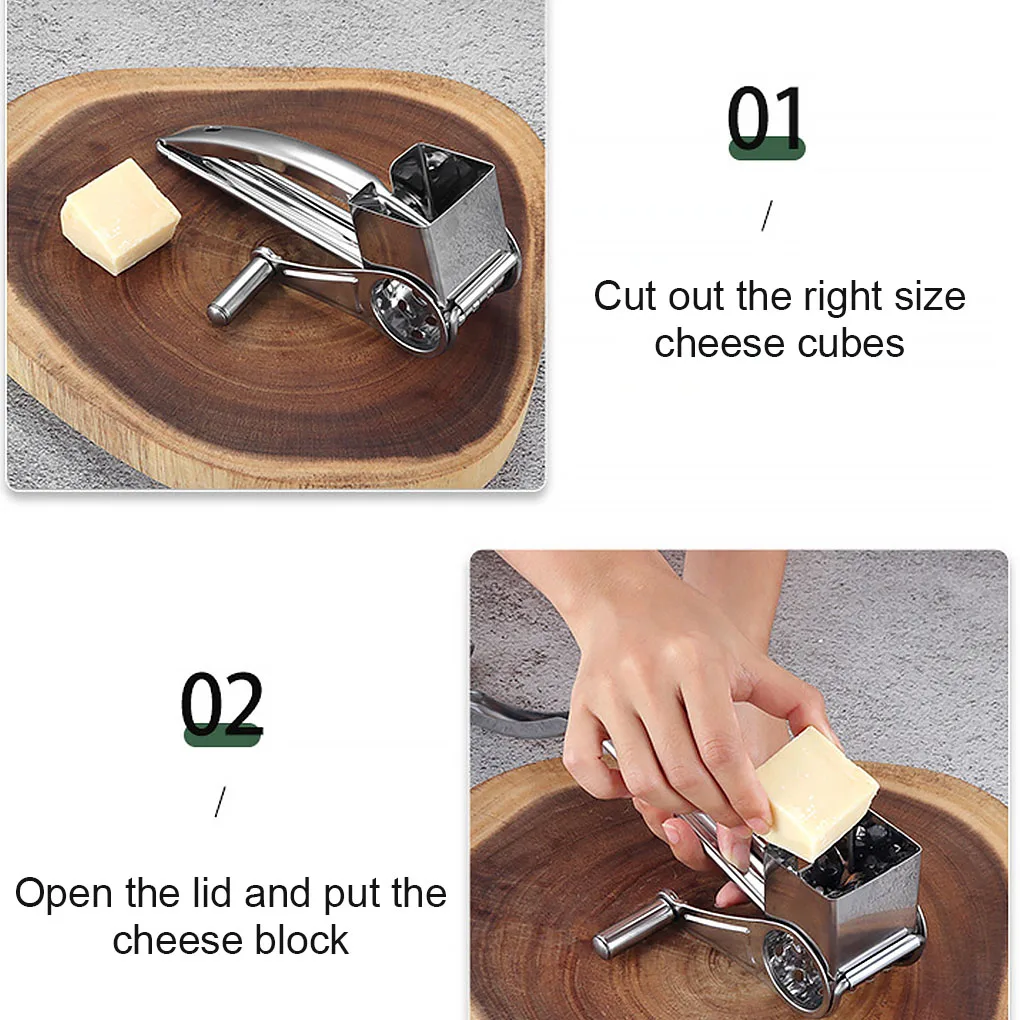 01

/

Cut out the right size cheese cubes

02

/

Open the lid and put the cheese block