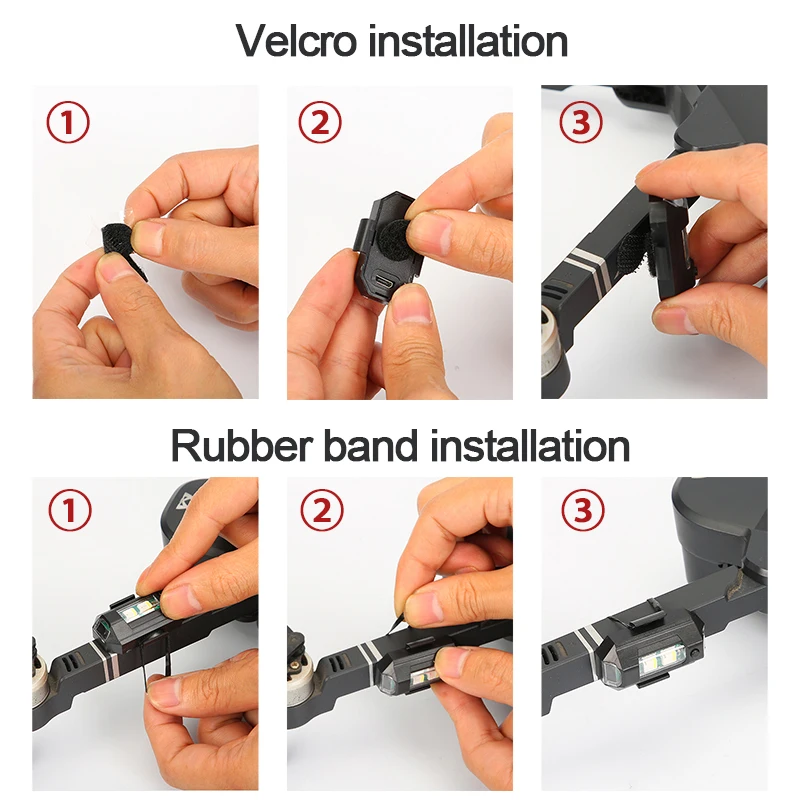 Velcro installation

1

2

3

Rubber band installation

1

2

3