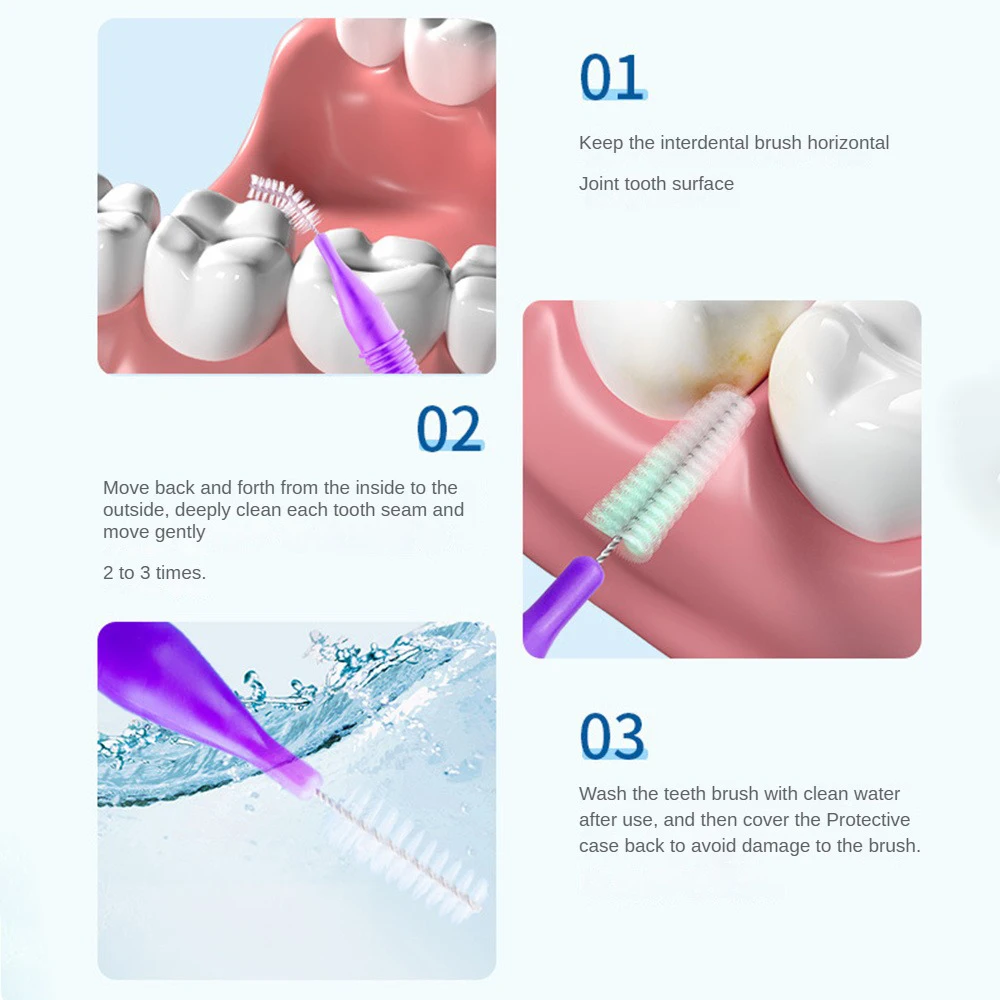 01

Keep the interdental brush horizontal

Joint tooth surface

02

Move back and forth from the inside to the outside, deeply clean each tooth seam and move gently

2 to 3 times.

03

Wash the teeth brush with clean water after use, and then cover the Protective case back to avoid damage to the brush.