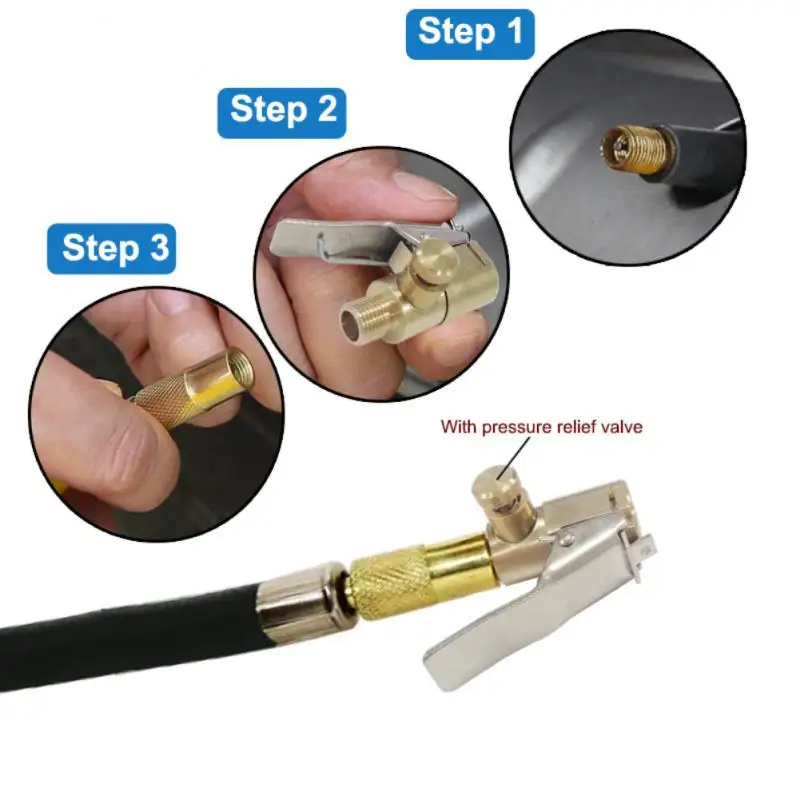 Step 1

Step 2

Step 3

With pressure relief valve