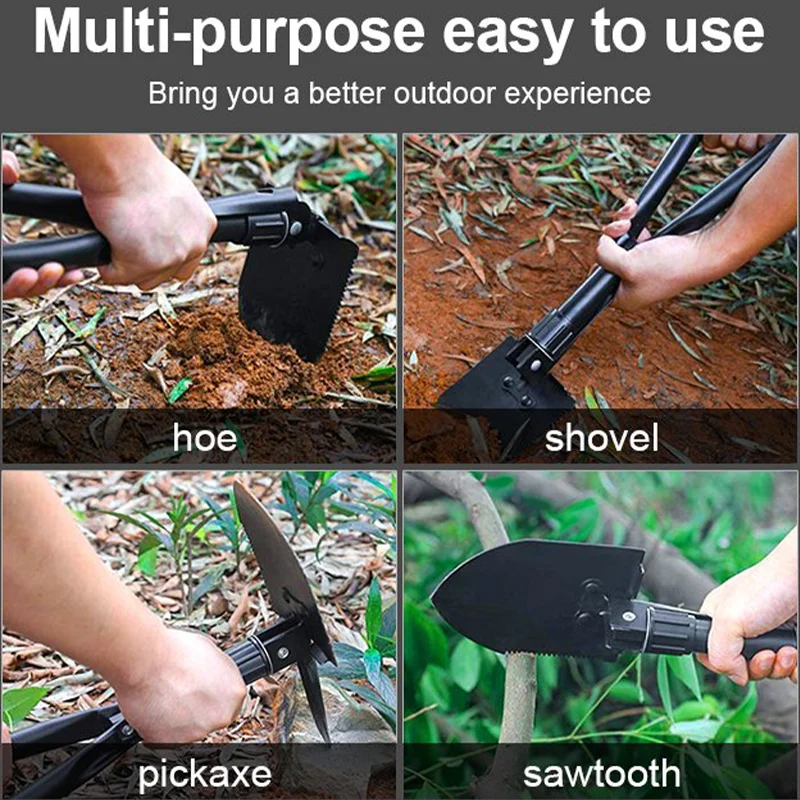 Multi-purpose easy to use

Bring you a better outdoor experience

hoe

shovel

pickaxe

sawtooth