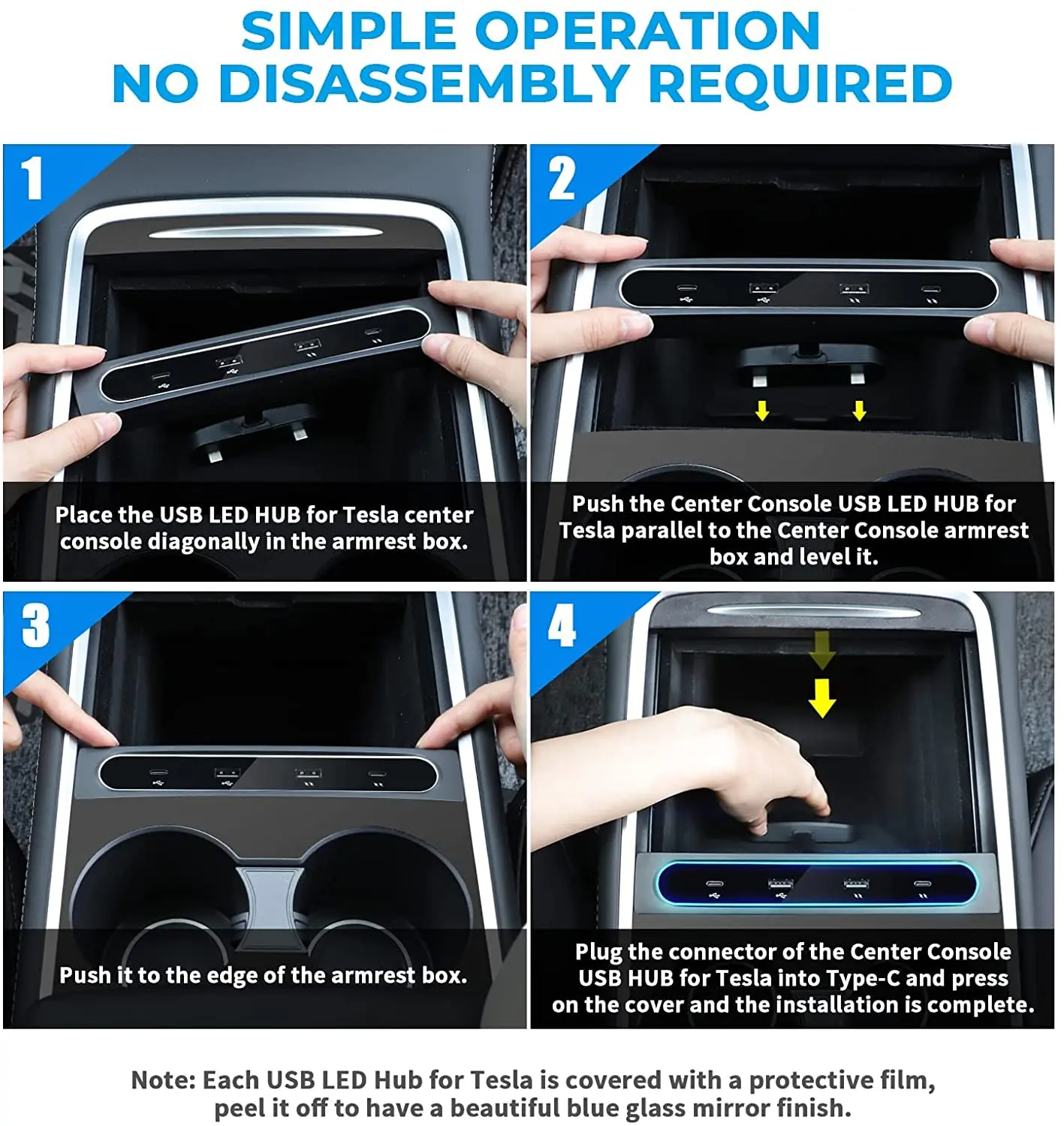 SIMPLE OPERATION
NO DISASSEMBLY REQUIRED

1

Place the USB LED HUB for Tesla center console diagonally in the armrest box.

2

Push the Center Console USB LED HUB for Tesla parallel to the Center Console armrest box and level it.

3

Push it to the edge of the armrest box.

4

Plug the connector of the Center Console USB HUB for Tesla into Type-C and press on the cover and the installation is complete.

Note: Each USB LED Hub for Tesla is covered with a protective film, peel it off to have a beautiful blue glass mirror finish.