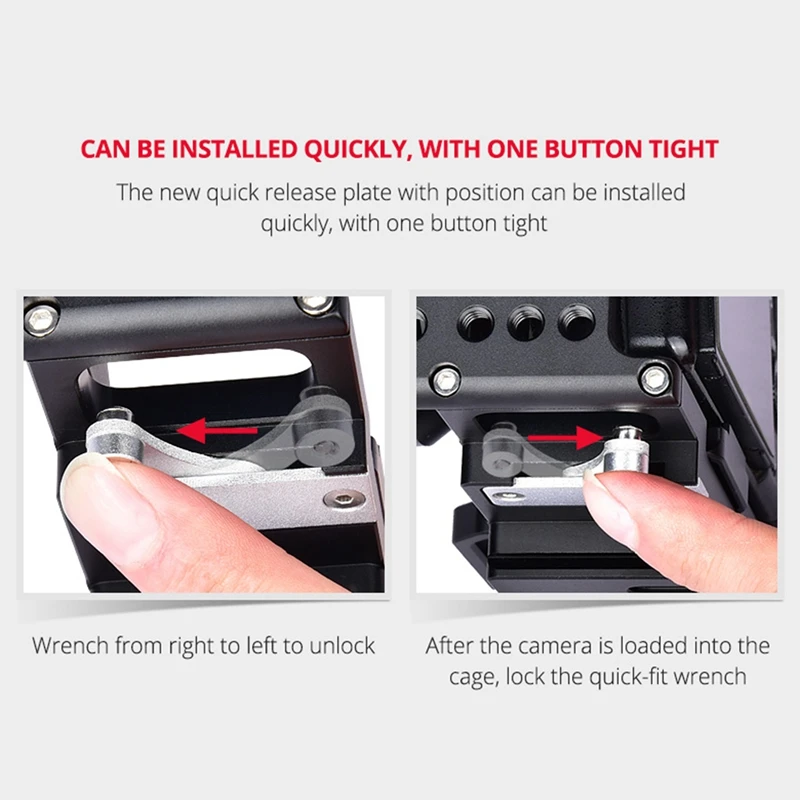 CAN BE INSTALLED QUICKLY, WITH ONE BUTTON TIGHT

The new quick release plate with position can be installed quickly, with one button tight

Wrench from right to left to unlock

After the camera is loaded into the cage, lock the quick-fit wrench