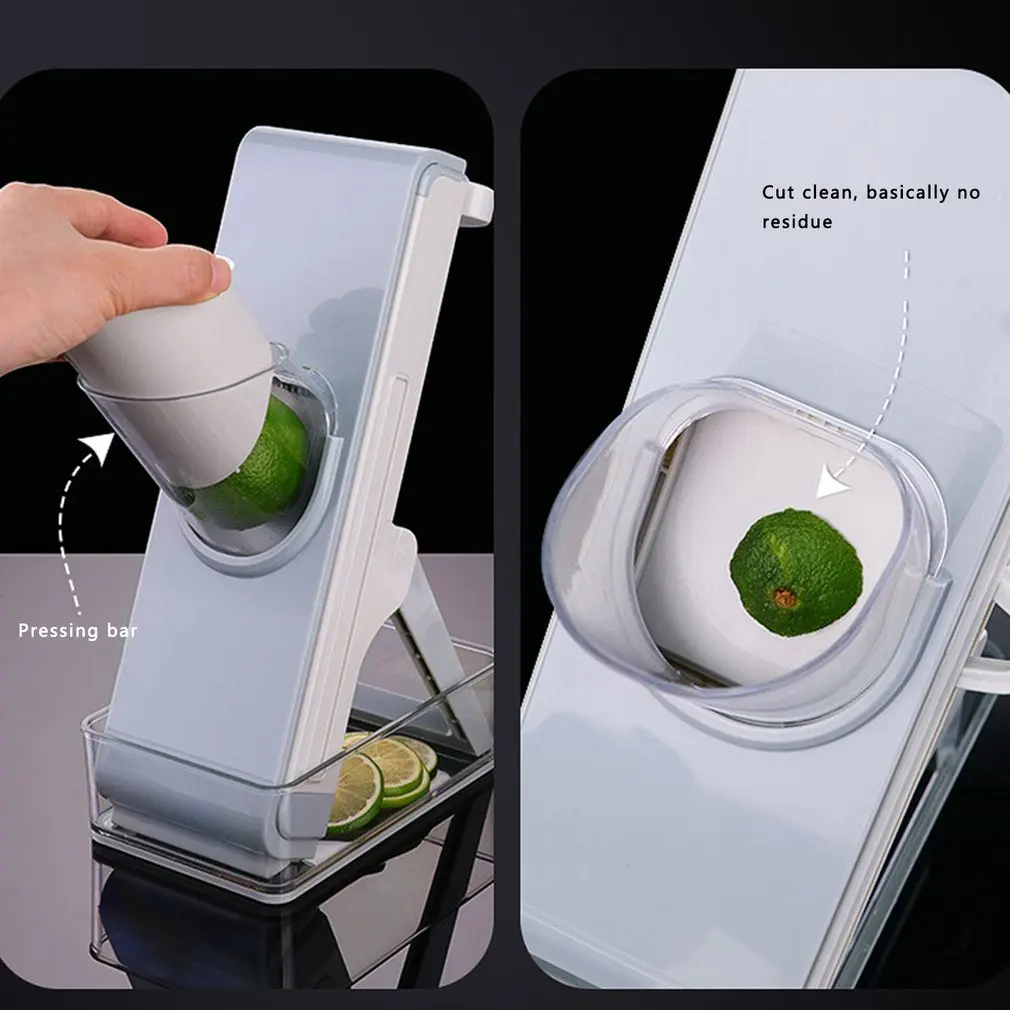 Pressing bar

Cut clean, basically no residue