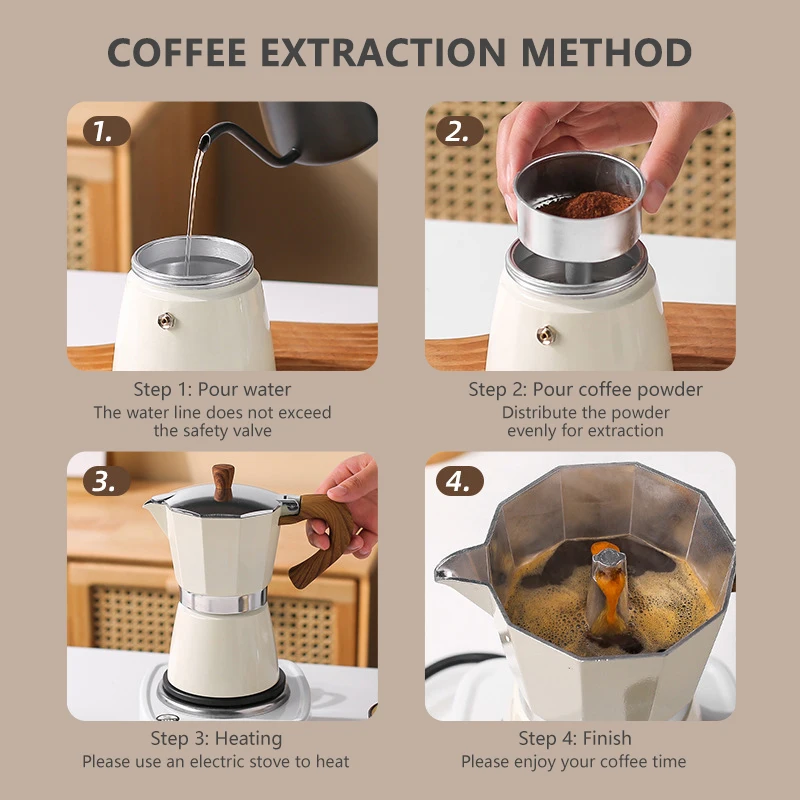 COFFEE EXTRACTION METHOD

1.

Step 1: Pour water
The water line does not exceed the safety valve

2.

Step 2: Pour coffee powder
Distribute the powder evenly for extraction

3.

Step 3: Heating
Please use an electric stove to heat

4.

Step 4: Finish
Please enjoy your coffee time