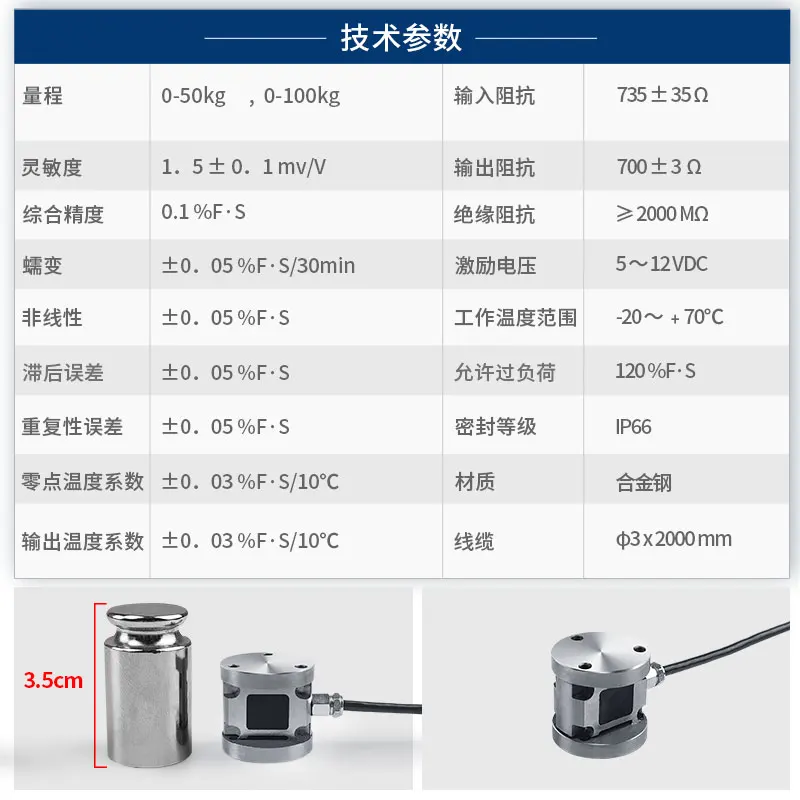 技术参数

| 量程 | 0-50kg ，0-100kg | 输入阻抗 | 735±35Ω |
|---|---|---|---|
| 灵敏度 | 1．5±0．1mv/V | 输出阻抗 | 700±3Ω |
| 综合精度 | 0.1%F·S | 绝缘阻抗 | ≥2000MΩ |
| 蠕变 | ±0．05%F·S/30min | 激励电压 | 5～12VDC |
| 非线性 | ±0．05%F·S | 工作温度范围 | -20～+70°C |
| 滞后误差 | ±0．05%F·S | 允许过负荷 | 120%F·S |
| 重复性误差 | ±0．05%F·S | 密封等级 | IP66 |
| 零点温度系数 | ±0．03%F·S/10°C | 材质 | 合金钢 |
| 输出温度系数 | ±0．03%F·S/10°C | 线缆 | φ3x2000mm |

3.5cm