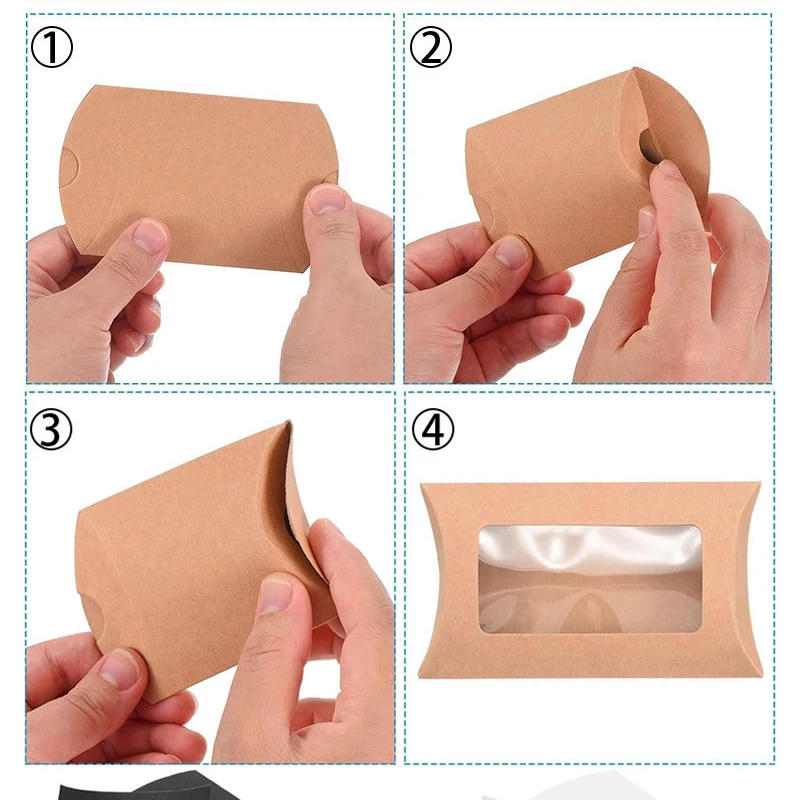 ①
②
③
④