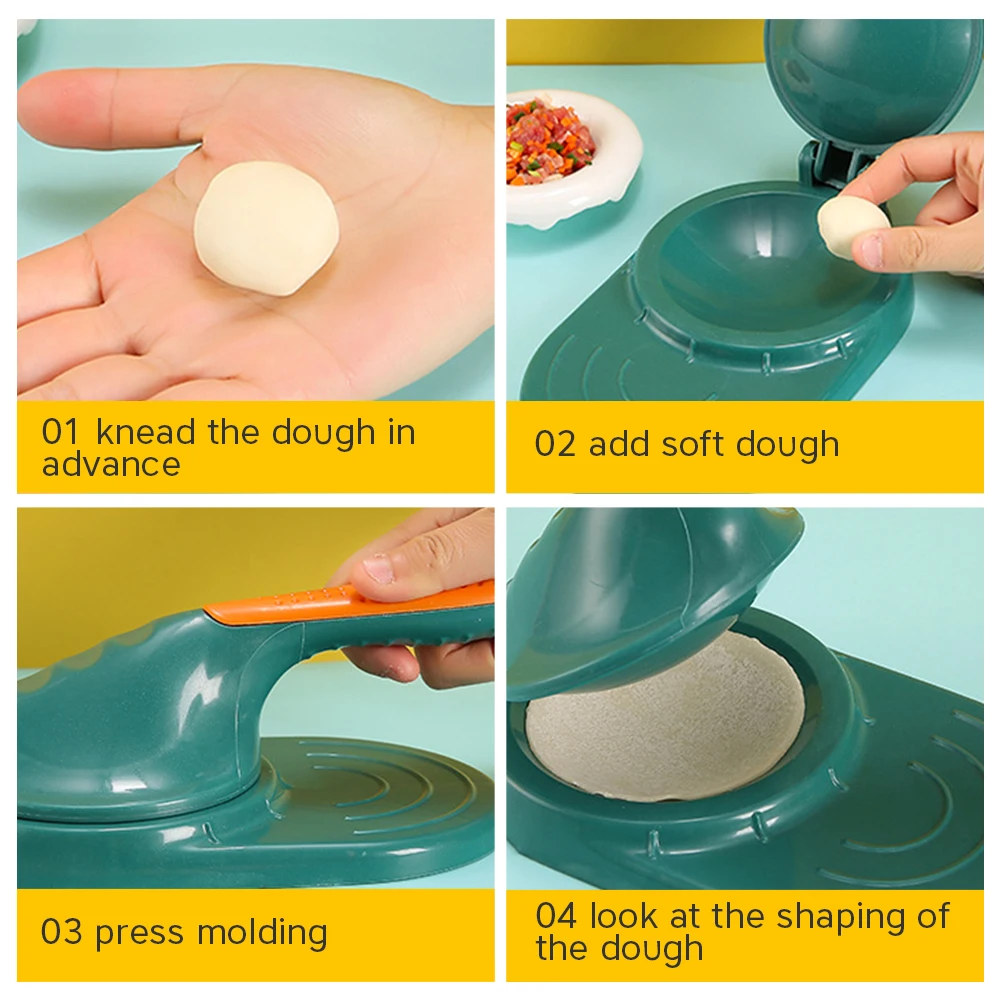 01 knead the dough in advance

02 add soft dough

03 press molding

04 look at the shaping of the dough