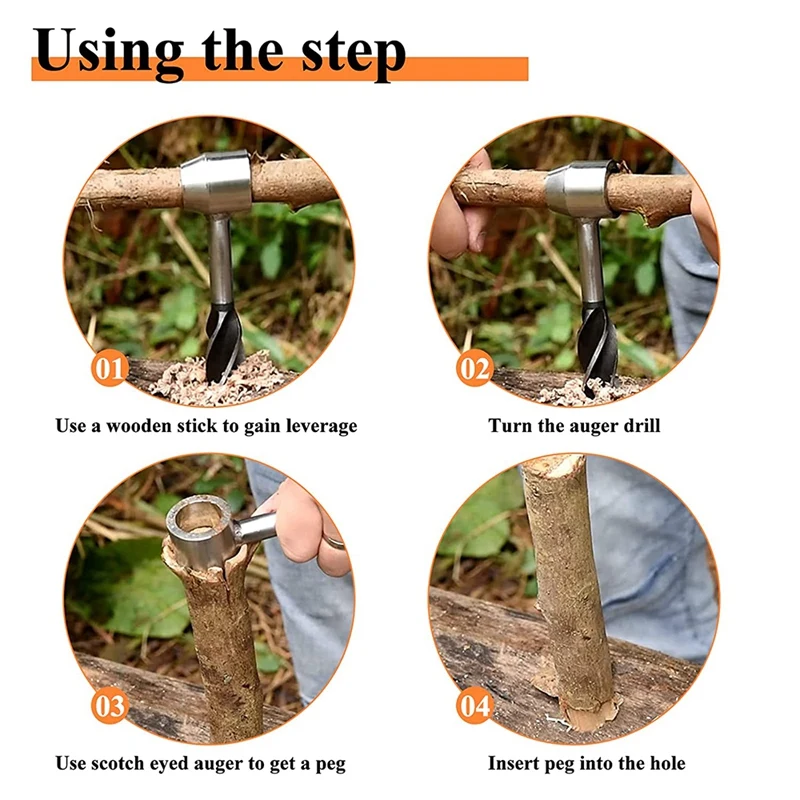 Using the step

01

Use a wooden stick to gain leverage

02

Turn the auger drill

03

Use scotch eyed auger to get a peg

04

Insert peg into the hole