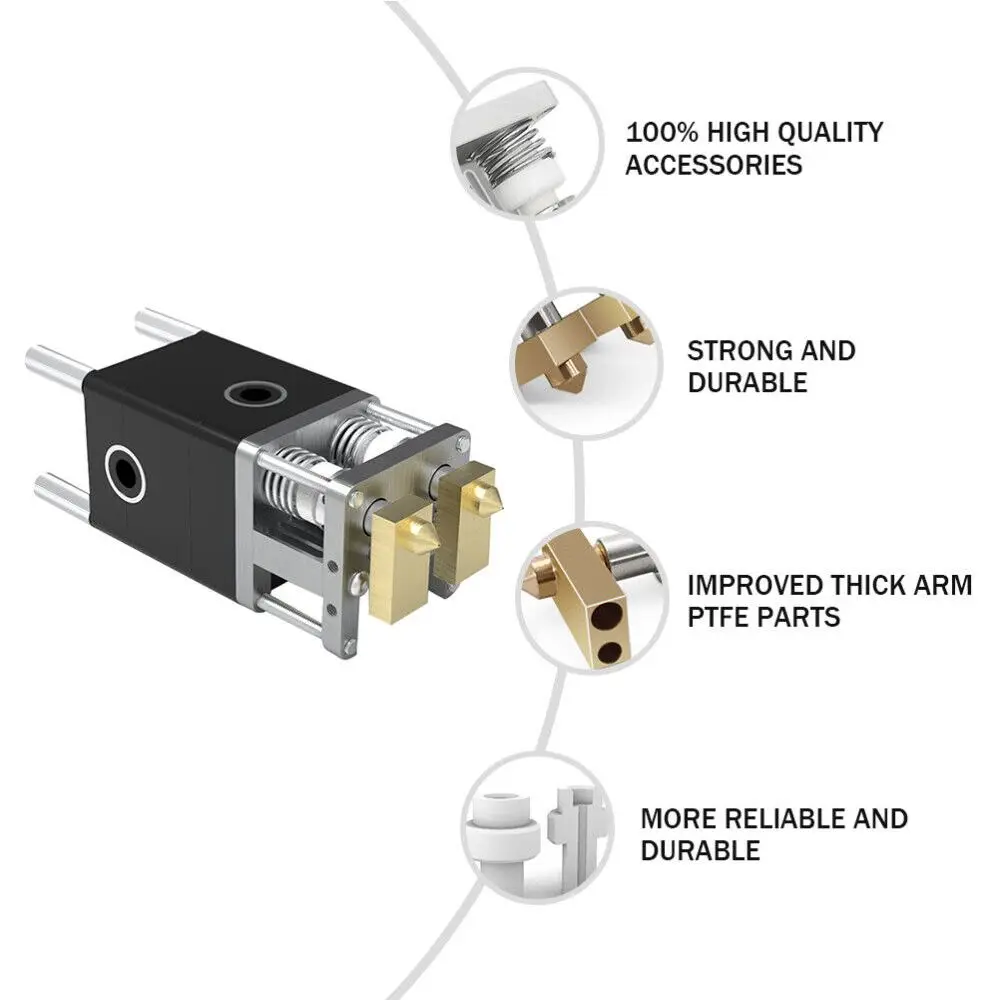 100% HIGH QUALITY ACCESSORIES

STRONG AND DURABLE

IMPROVED THICK ARM PTFE PARTS

MORE RELIABLE AND DURABLE