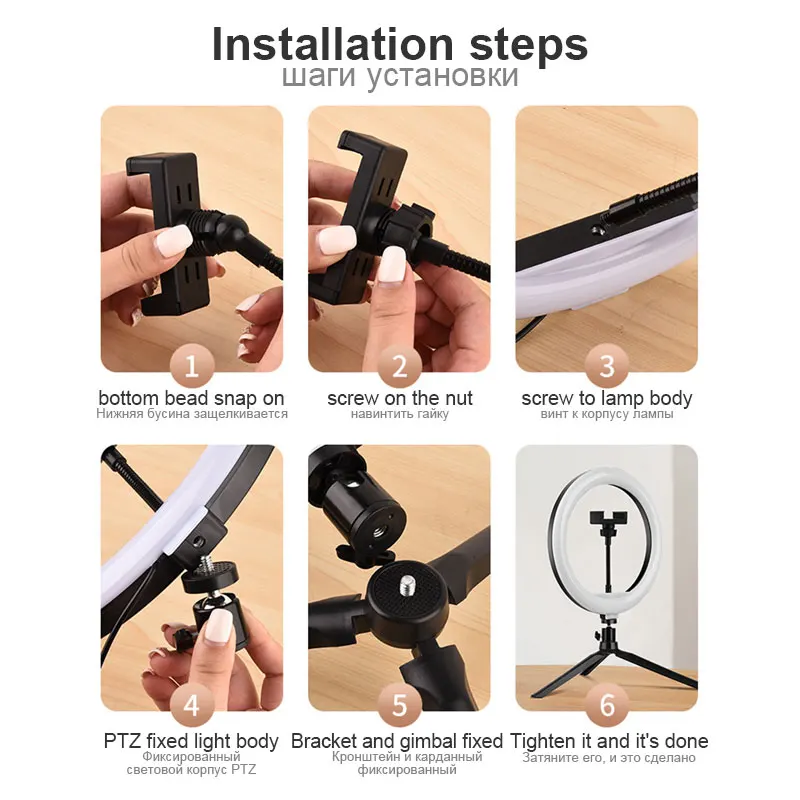 Installation steps
шаги установки

1
bottom bead snap on
Нижняя бусина защелкивается

2
screw on the nut
навинтить гайку

3
screw to lamp body
винт к корпусу лампы

4
PTZ fixed light body
Фиксированный световой корпус PTZ

5
Bracket and gimbal fixed
Кронштейн и карданный фиксированный

6
Tighten it and it's done
Затяните его, и это сделано