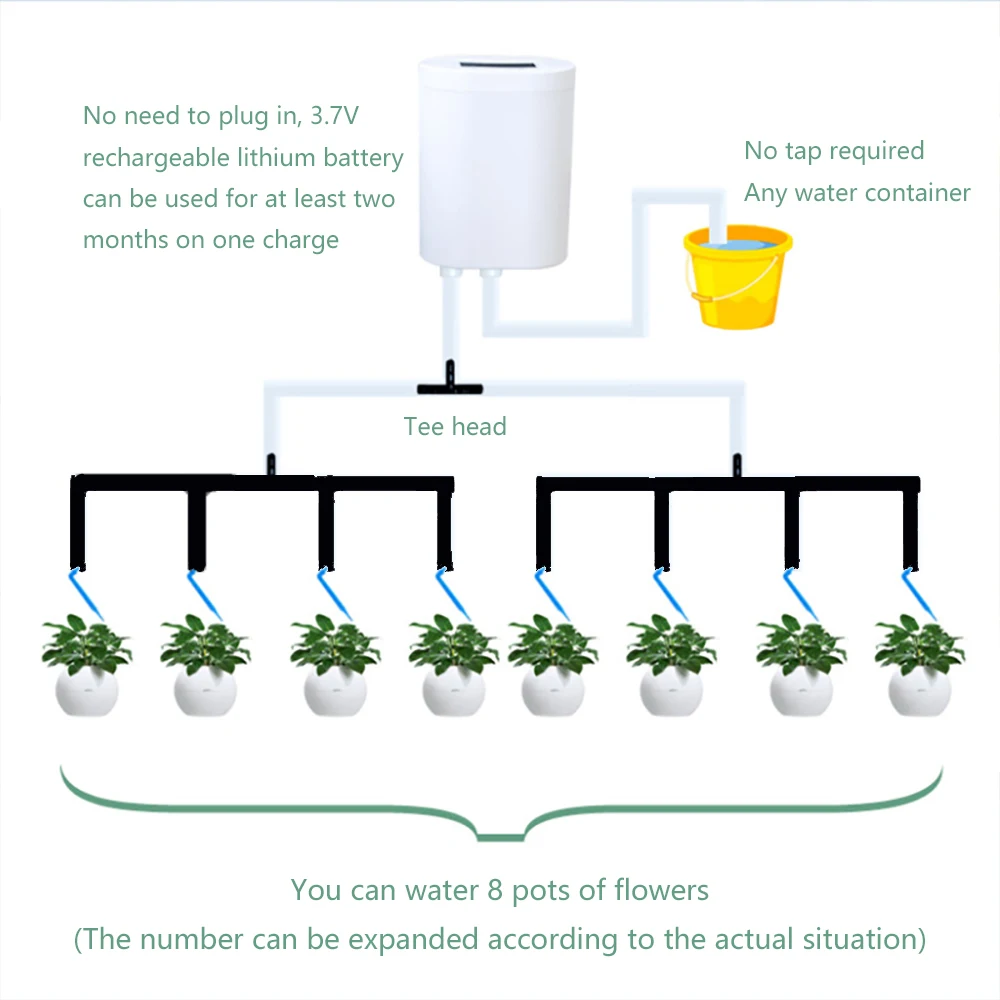 No need to plug in, 3.7V rechargeable lithium battery can be used for at least two months on one charge

No tap required
Any water container

Tee head

You can water 8 pots of flowers
(The number can be expanded according to the actual situation)