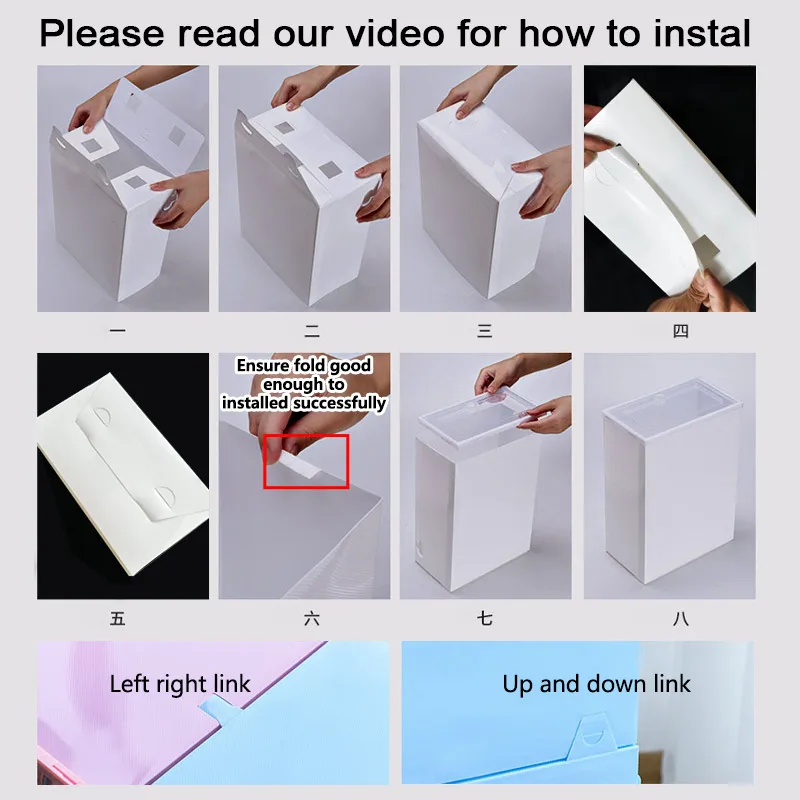 Please read our video for how to instal

一

二

三

四

五

Ensure fold good enough to installed successfully

六

七

八

Left right link

Up and down link