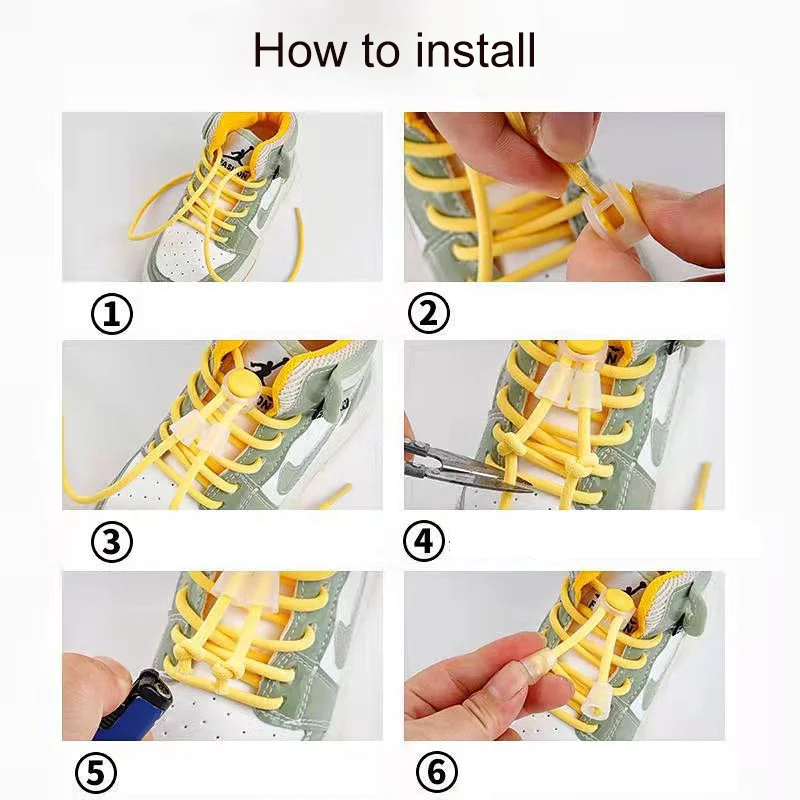 How to install

①

②

③

④

⑤

⑥