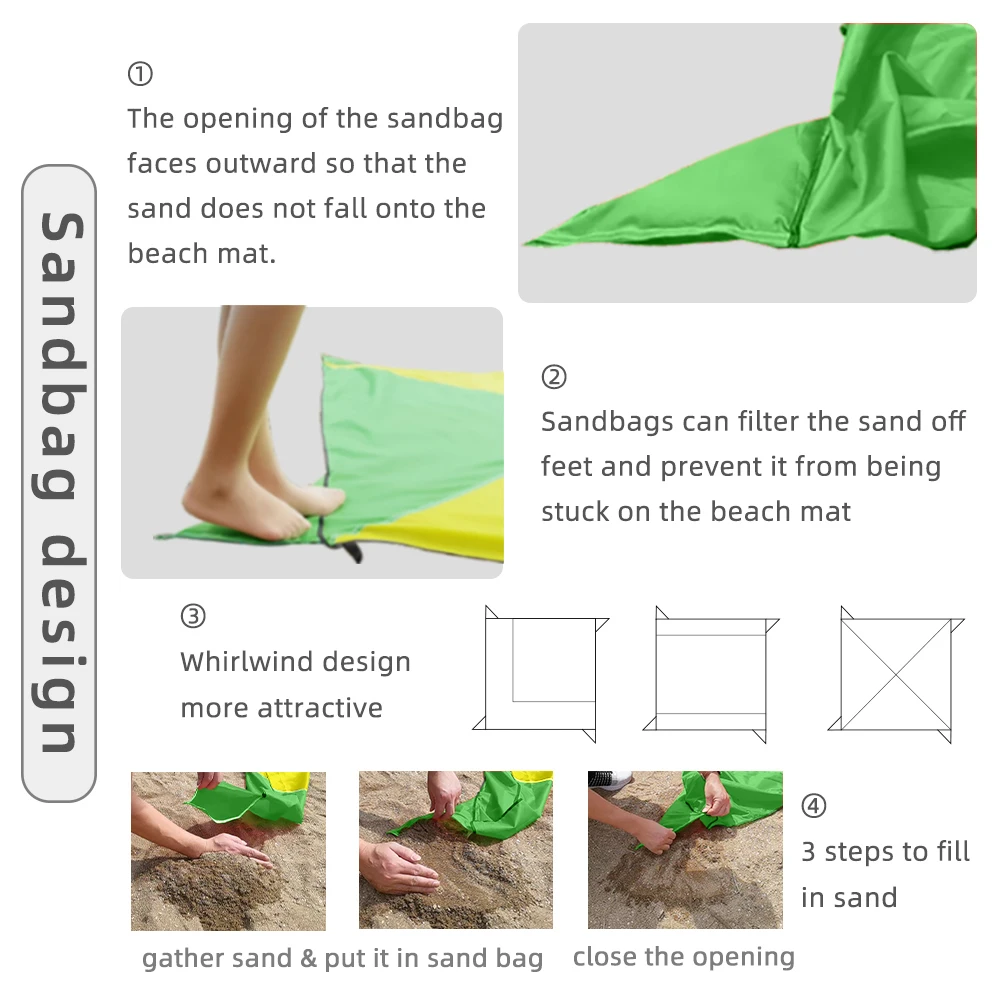 Sandbag design

①
The opening of the sandbag faces outward so that the sand does not fall onto the beach mat.

②
Sandbags can filter the sand off feet and prevent it from being stuck on the beach mat

③
Whirlwind design more attractive

④
3 steps to fill in sand

gather sand & put it in sand bag close the opening