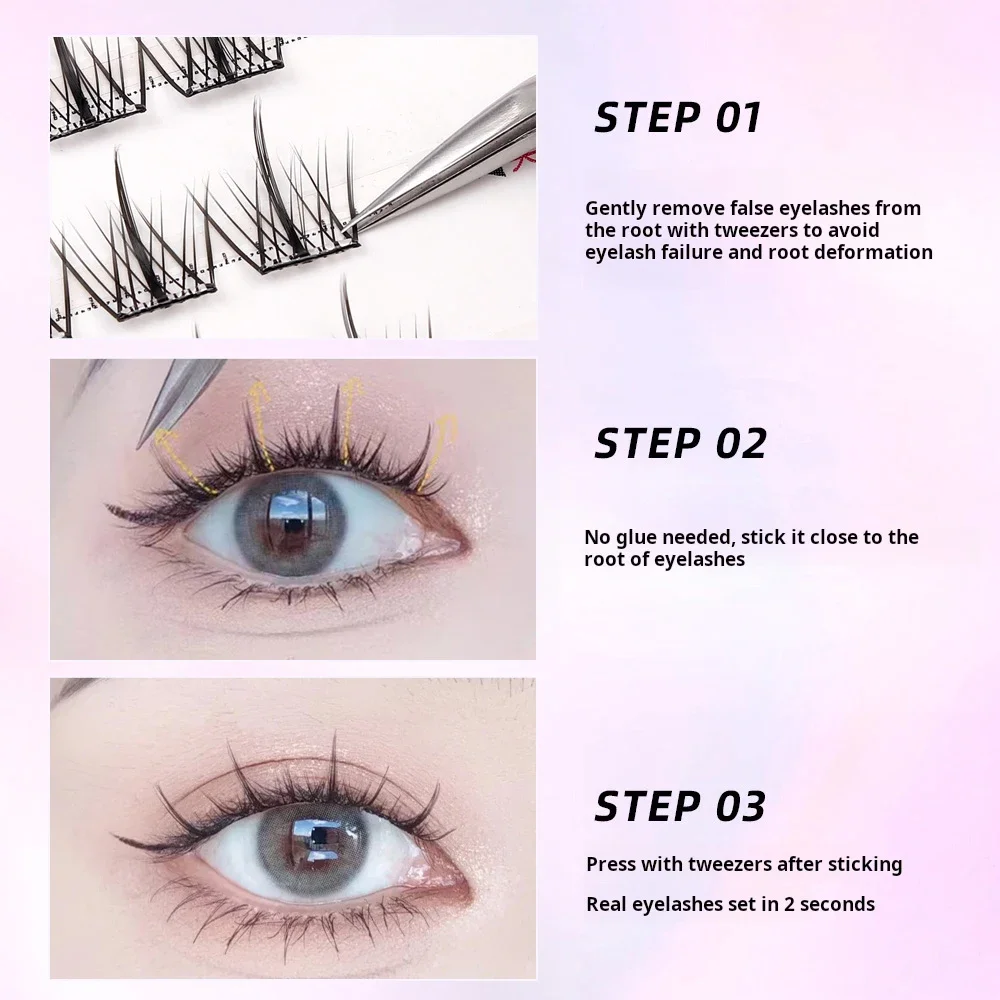 STEP 01

Gently remove false eyelashes from the root with tweezers to avoid eyelash failure and root deformation

STEP 02

No glue needed, stick it close to the root of eyelashes

STEP 03

Press with tweezers after sticking

Real eyelashes set in 2 seconds