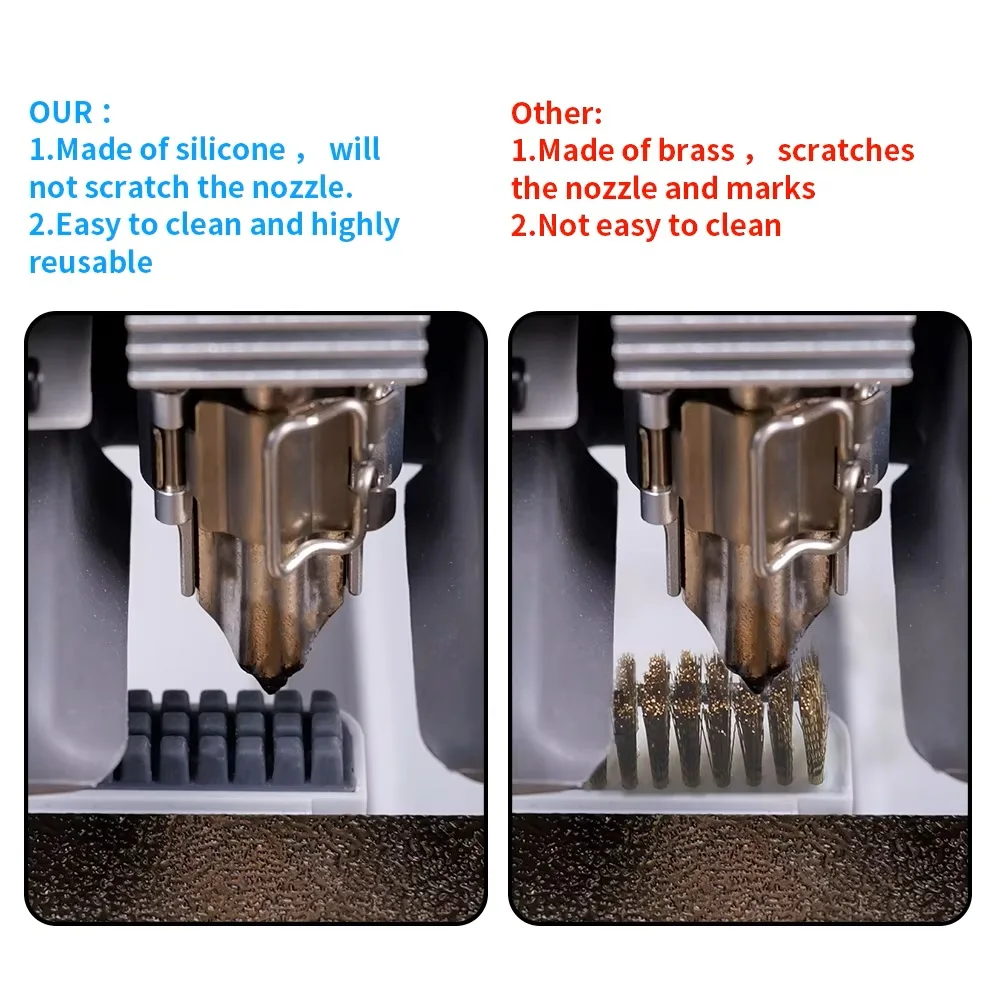 OUR：
1.Made of silicone， will not scratch the nozzle.
2.Easy to clean and highly reusable

Other:
1.Made of brass， scratches the nozzle and marks
2.Not easy to clean