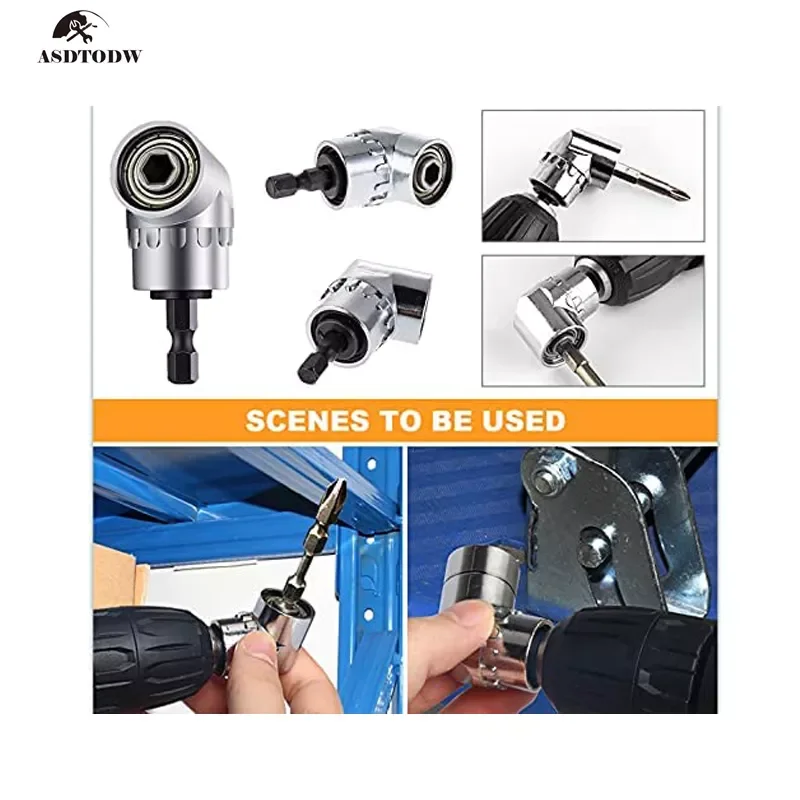 ASDTODW

SCENES TO BE USED