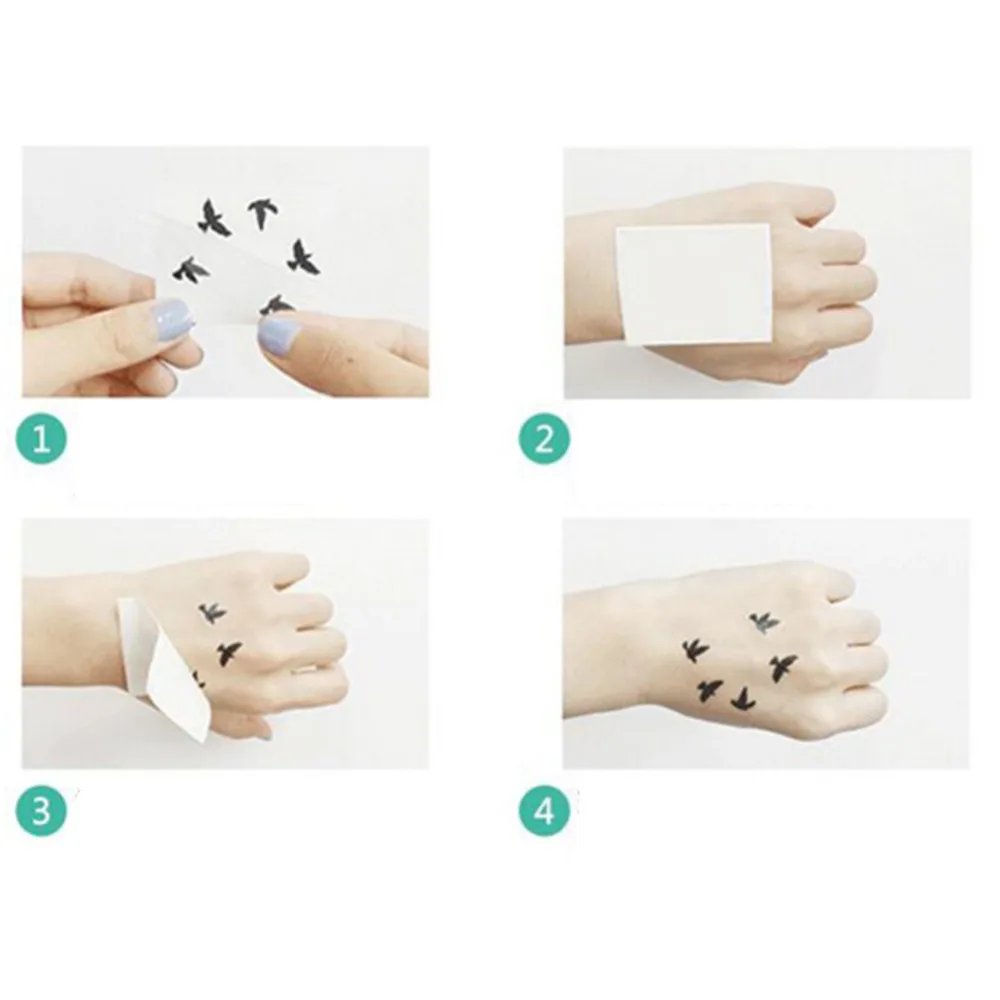 1

2

3

4