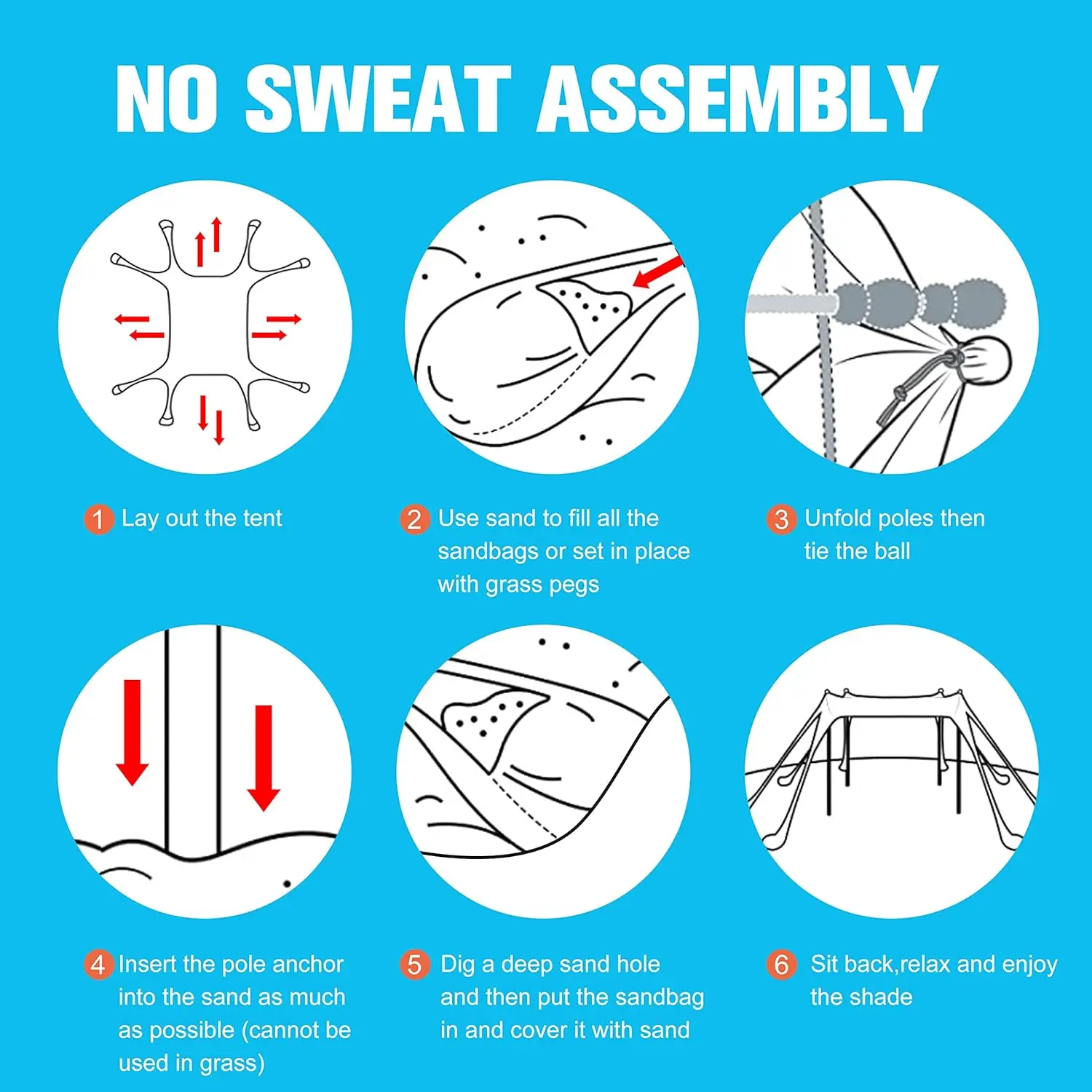 NO SWEAT ASSEMBLY

1 Lay out the tent

2 Use sand to fill all the sandbags or set in place with grass pegs

3 Unfold poles then tie the ball

4 Insert the pole anchor into the sand as much as possible (cannot be used in grass)

5 Dig a deep sand hole and then put the sandbag in and cover it with sand

6 Sit back,relax and enjoy the shade