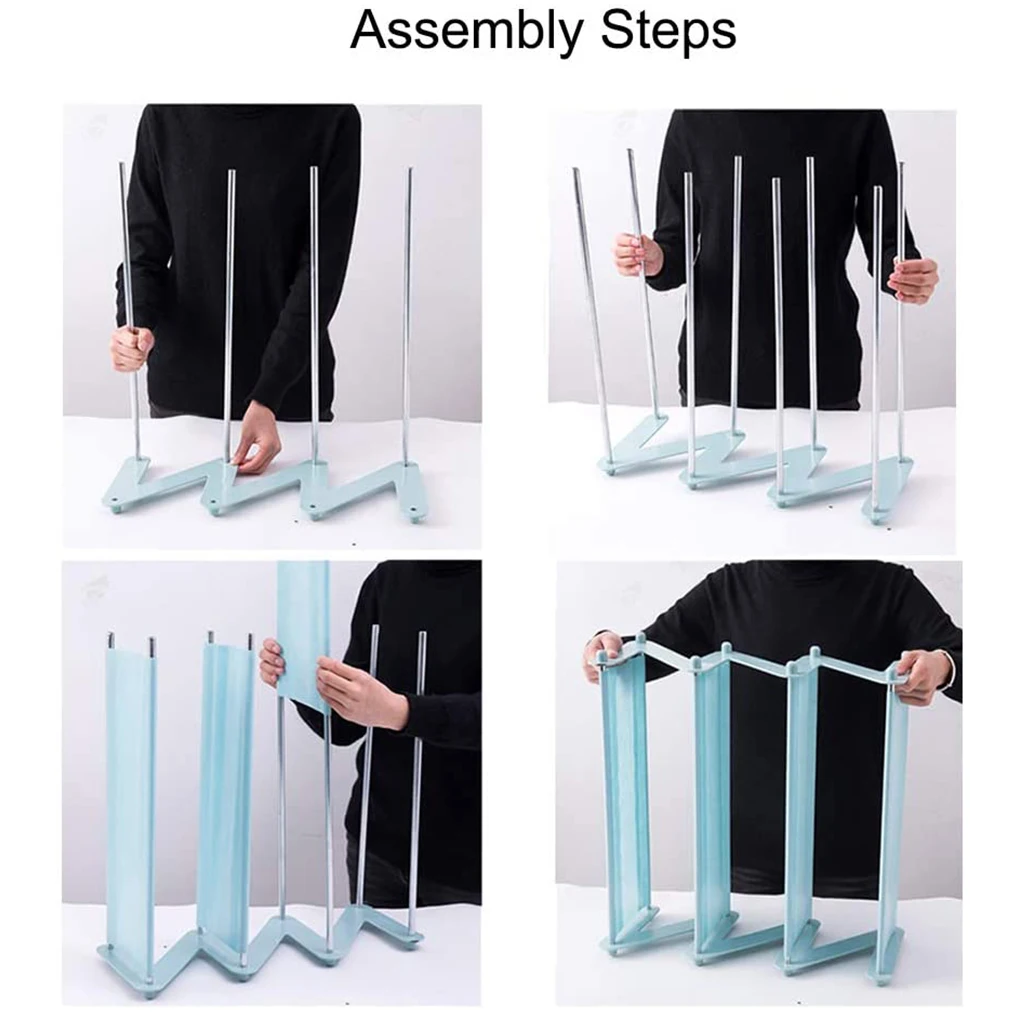 Assembly Steps