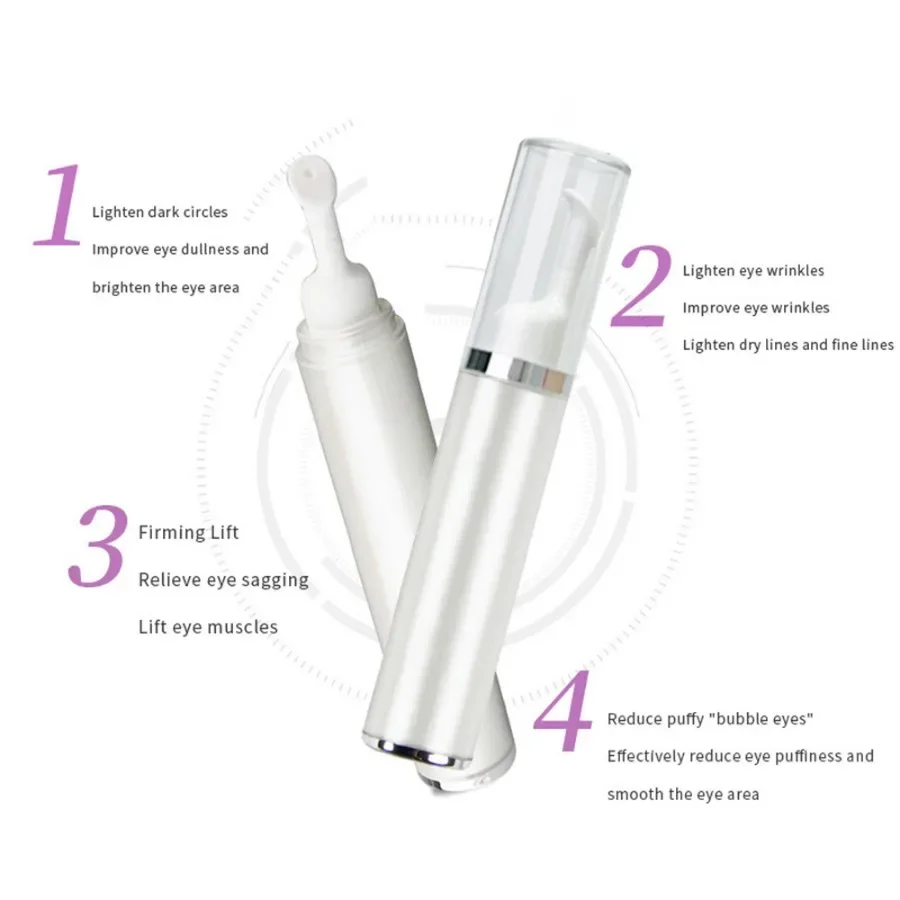 1
Lighten dark circles
Improve eye dullness and brighten the eye area

2
Lighten eye wrinkles
Improve eye wrinkles
Lighten dry lines and fine lines

3
Firming Lift
Relieve eye sagging
Lift eye muscles

4
Reduce puffy "bubble eyes"
Effectively reduce eye puffiness and smooth the eye area