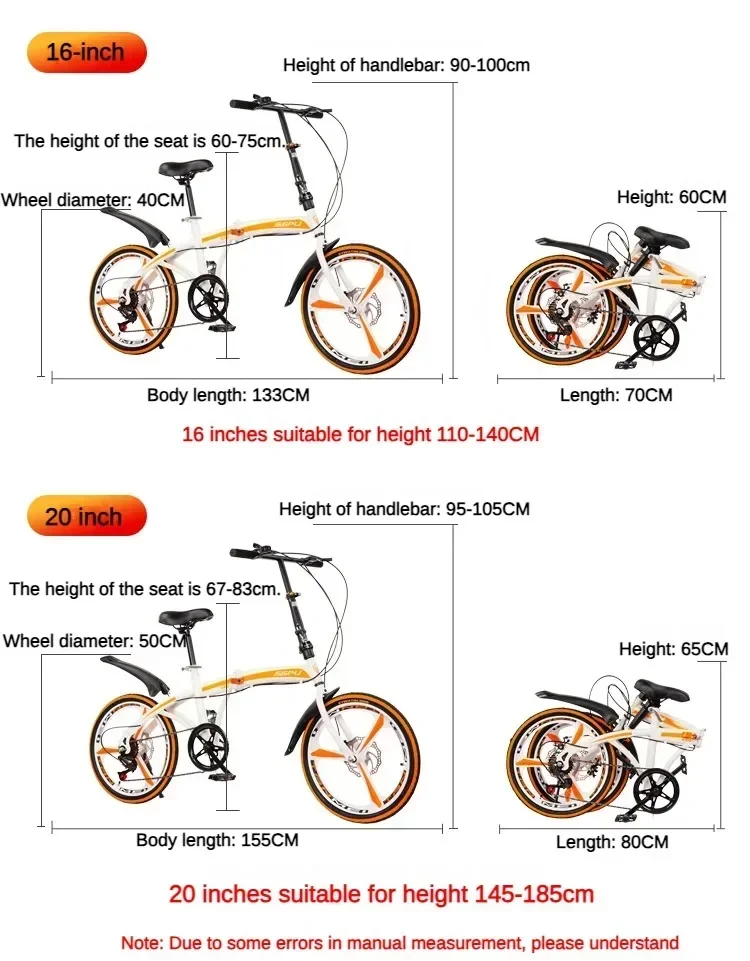 16-inch

Height of handlebar: 90-100cm

The height of the seat is 60-75cm.

Wheel diameter: 40CM

Height: 60CM

Body length: 133CM

Length: 70CM

16 inches suitable for height 110-140CM

20 inch

Height of handlebar: 95-105CM

The height of the seat is 67-83cm.

Wheel diameter: 50CM

Height: 65CM

Body length: 155CM

Length: 80CM

20 inches suitable for height 145-185cm

Note: Due to some errors in manual measurement, please understand