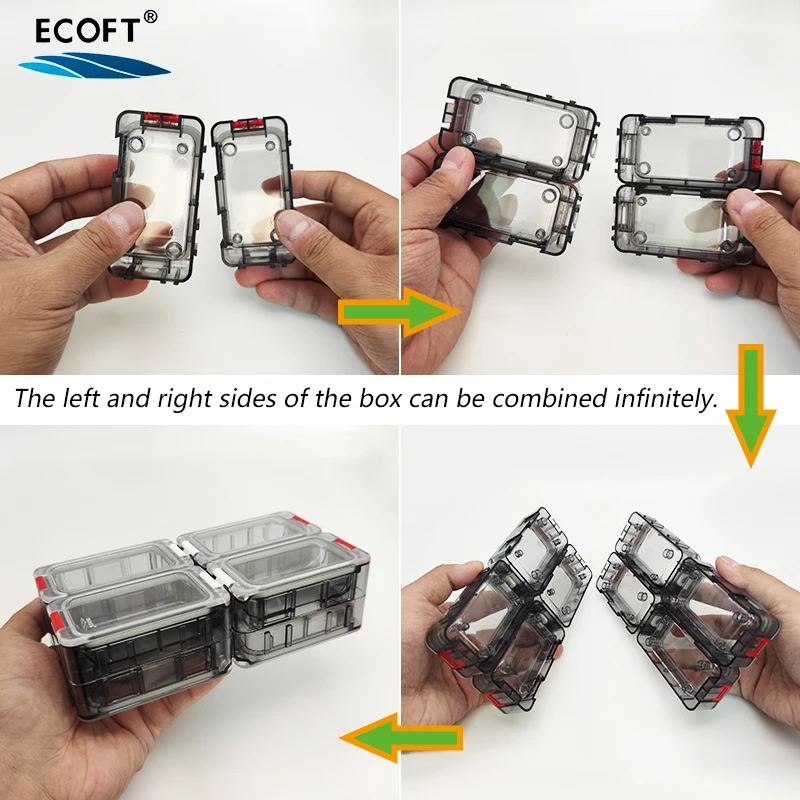 ECOFT®

The left and right sides of the box can be combined infinitely.