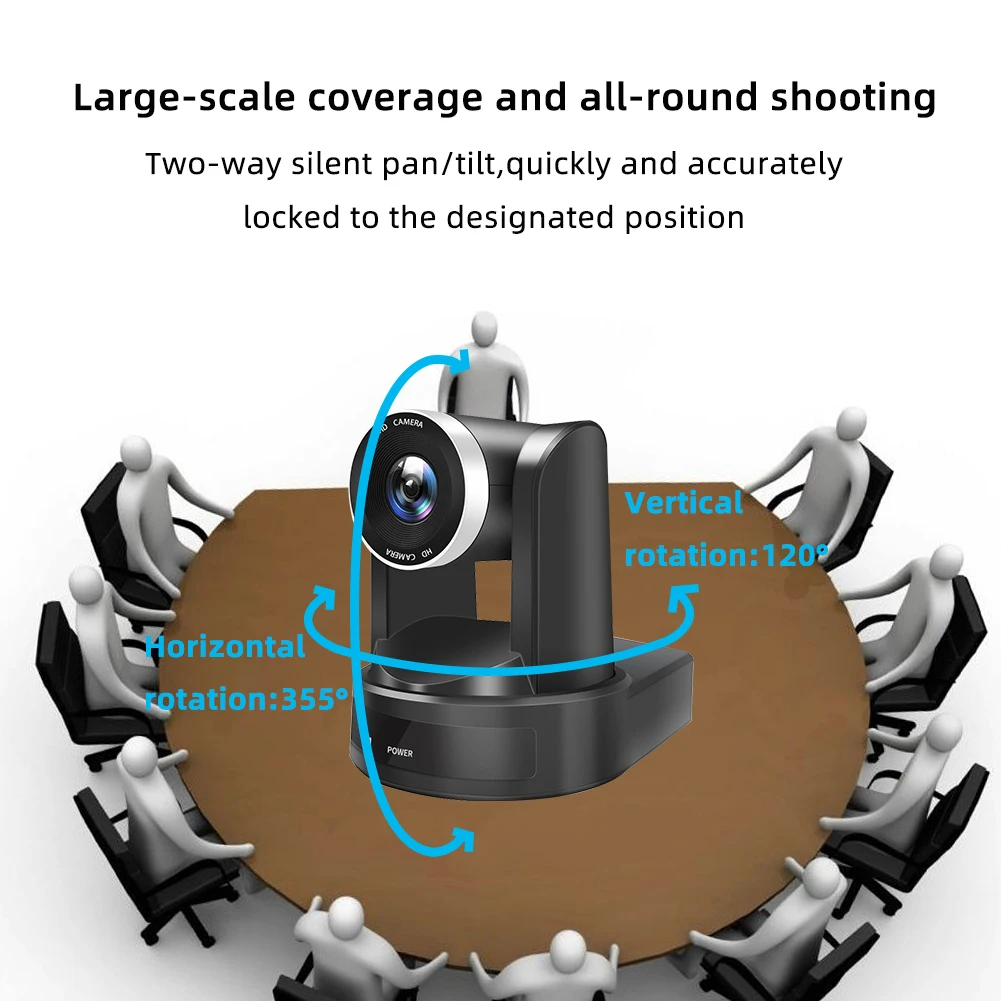 Large-scale coverage and all-round shooting

Two-way silent pan/tilt,quickly and accurately locked to the designated position

HD CAMERA

HD CAMERA

Vertical rotation:120°

Horizontal rotation:355°

POWER