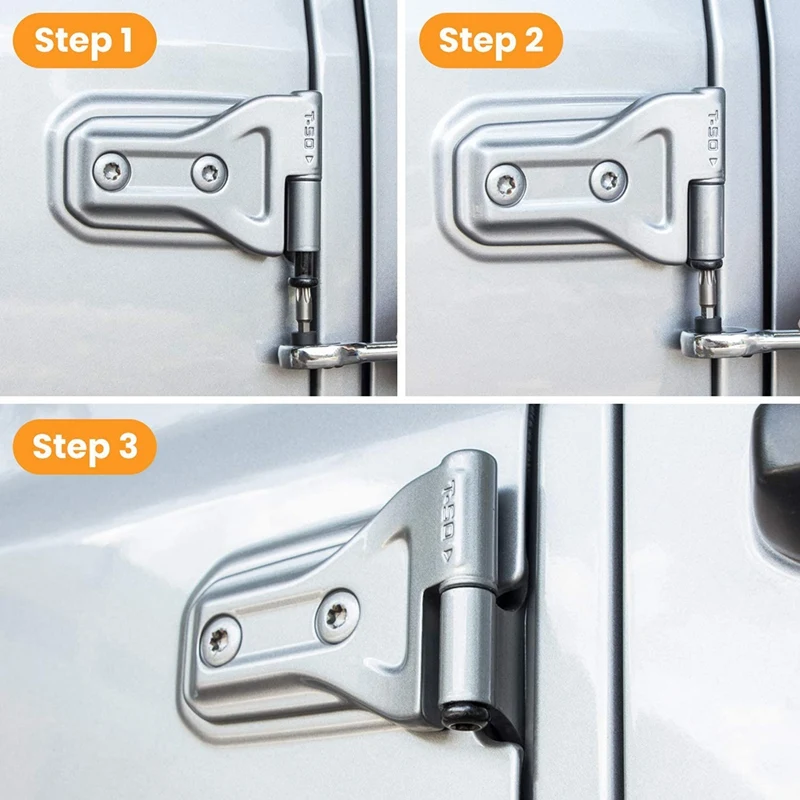 Step 1

T-50

Step 2

T-50

Step 3

T-50