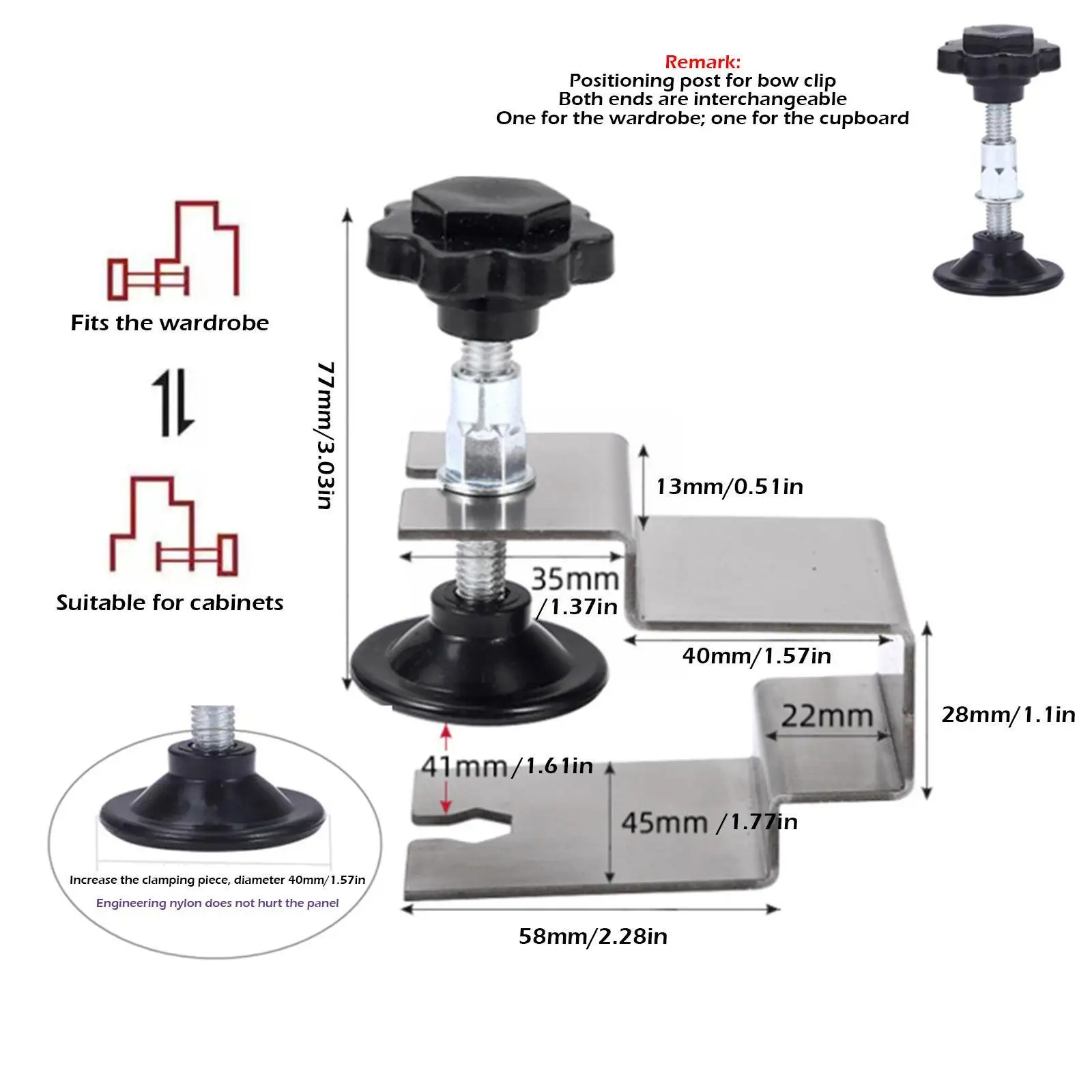 Remark:
Positioning post for bow clip
Both ends are interchangeable
One for the wardrobe; one for the cupboard

Fits the wardrobe

Suitable for cabinets

77mm/3.03in

13mm/0.51in

35mm /1.37in

40mm/1.57in

22mm

28mm/1.1in

41mm/1.61in

45mm /1.77in

58mm/2.28in

Increase the clamping piece, diameter 40mm/1.57in
Engineering nylon does not hurt the panel