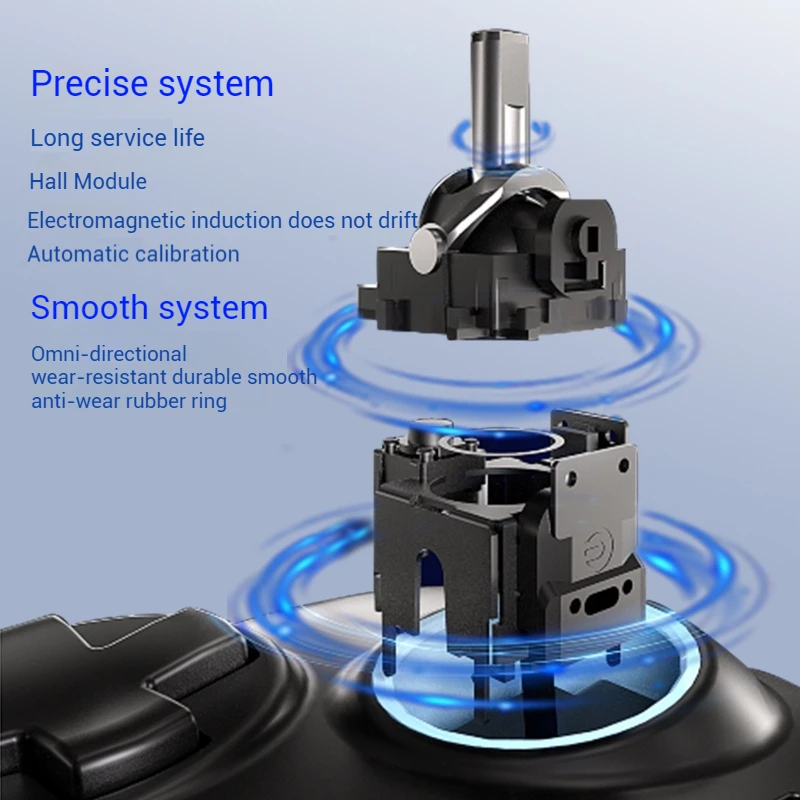 Precise system

Long service life

Hall Module

Electromagnetic induction does not drift

Automatic calibration

Smooth system

Omni-directional
wear-resistant durable smooth
anti-wear rubber ring