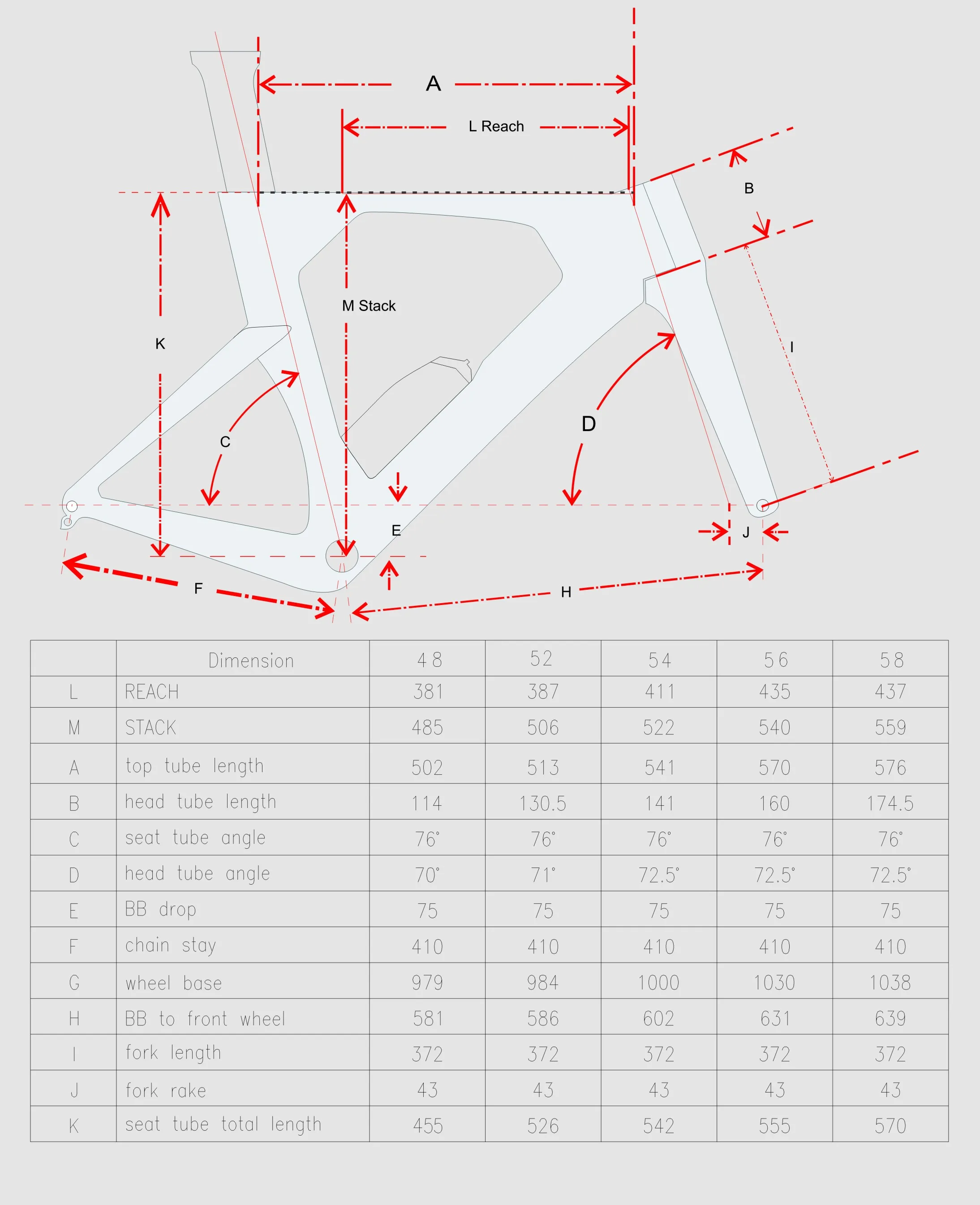 A

L Reach

B

M Stack

K

I

C

D

E

J

F

H

| | Dimension | 48 | 52 | 54 | 56 | 58 |
|---|---|---|---|---|---|---|
| L | REACH | 381 | 387 | 411 | 435 | 437 |
| M | STACK | 485 | 506 | 522 | 540 | 559 |
| A | top tube length | 502 | 513 | 541 | 570 | 576 |
| B | head tube length | 114 | 130.5 | 141 | 160 | 174.5 |
| C | seat tube angle | 76° | 76° | 76° | 76° | 76° |
| D | head tube angle | 70° | 71° | 72.5° | 72.5° | 72.5° |
| E | BB drop | 75 | 75 | 75 | 75 | 75 |
| F | chain stay | 410 | 410 | 410 | 410 | 410 |
| G | wheel base | 979 | 984 | 1000 | 1030 | 1038 |
| H | BB to front wheel | 581 | 586 | 602 | 631 | 639 |
| I | fork length | 372 | 372 | 372 | 372 | 372 |
| J | fork rake | 43 | 43 | 43 | 43 | 43 |
| K | seat tube total length | 455 | 526 | 542 | 555 | 570 |