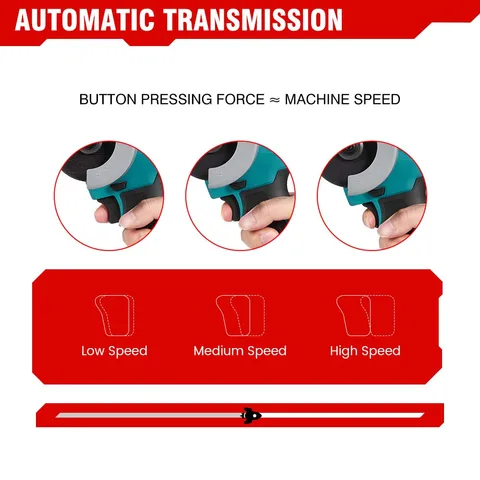 AUTOMATIC TRANSMISSION

BUTTON PRESSING FORCE ≈ MACHINE SPEED

Low Speed

Medium Speed

High Speed