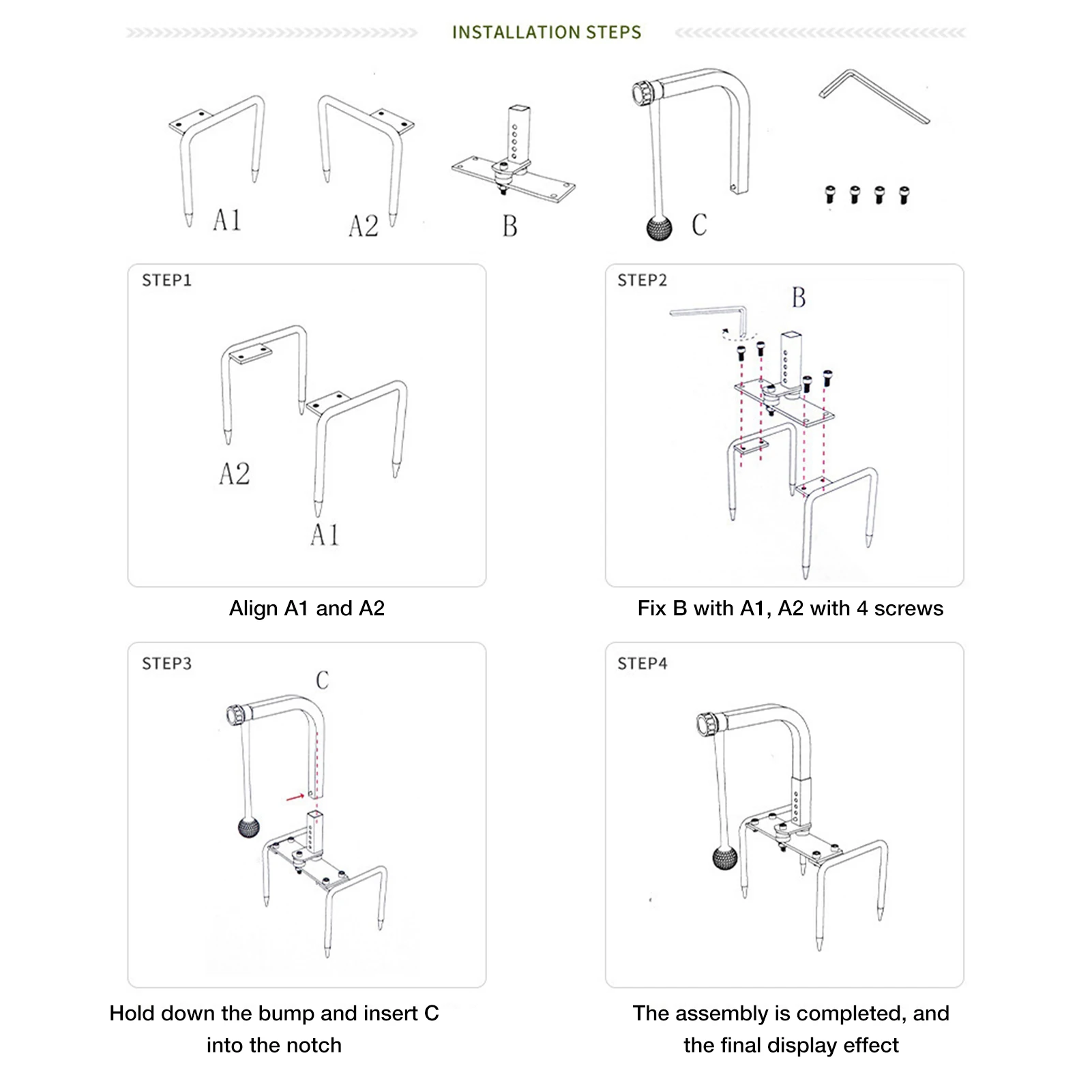 INSTALLATION STEPS

A1 A2 B C

STEP1

A2

A1

Align A1 and A2

STEP2

B

Fix B with A1, A2 with 4 screws

STEP3

C

Hold down the bump and insert C into the notch

STEP4

The assembly is completed, and the final display effect