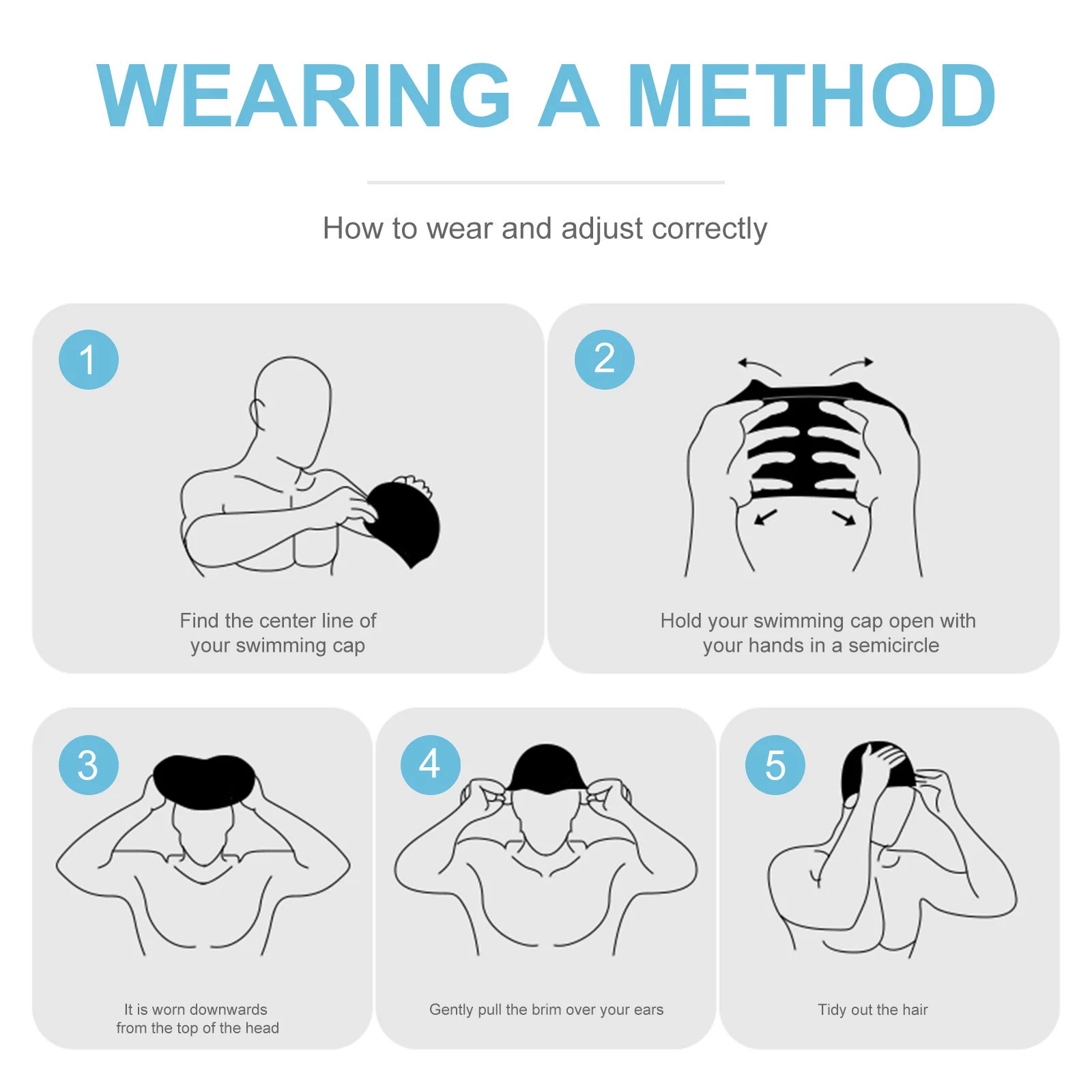 WEARING A METHOD

How to wear and adjust correctly

1

Find the center line of your swimming cap

2

Hold your swimming cap open with your hands in a semicircle

3

It is worn downwards from the top of the head

4

Gently pull the brim over your ears

5

Tidy out the hair