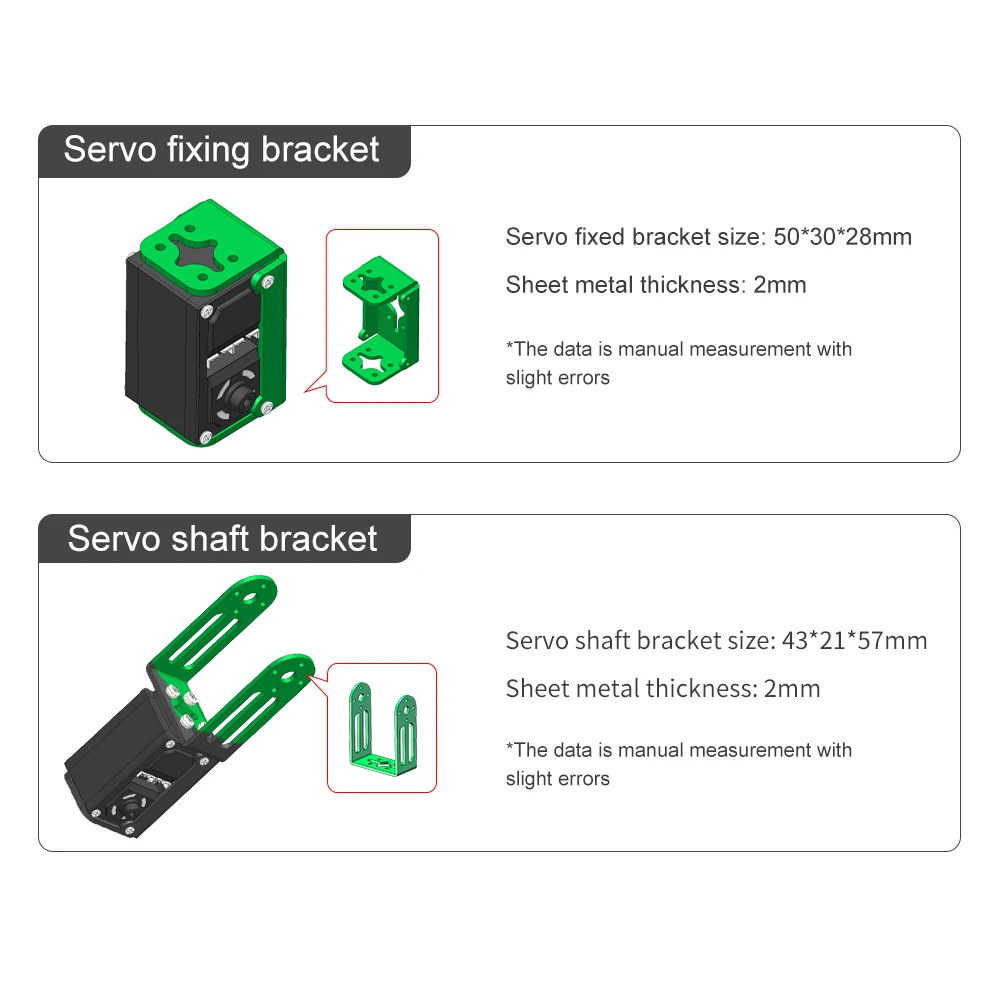 Servo fixing bracket

Servo fixed bracket size: 50*30*28mm

Sheet metal thickness: 2mm

*The data is manual measurement with slight errors

Servo shaft bracket

Servo shaft bracket size: 43*21*57mm

Sheet metal thickness: 2mm

*The data is manual measurement with slight errors