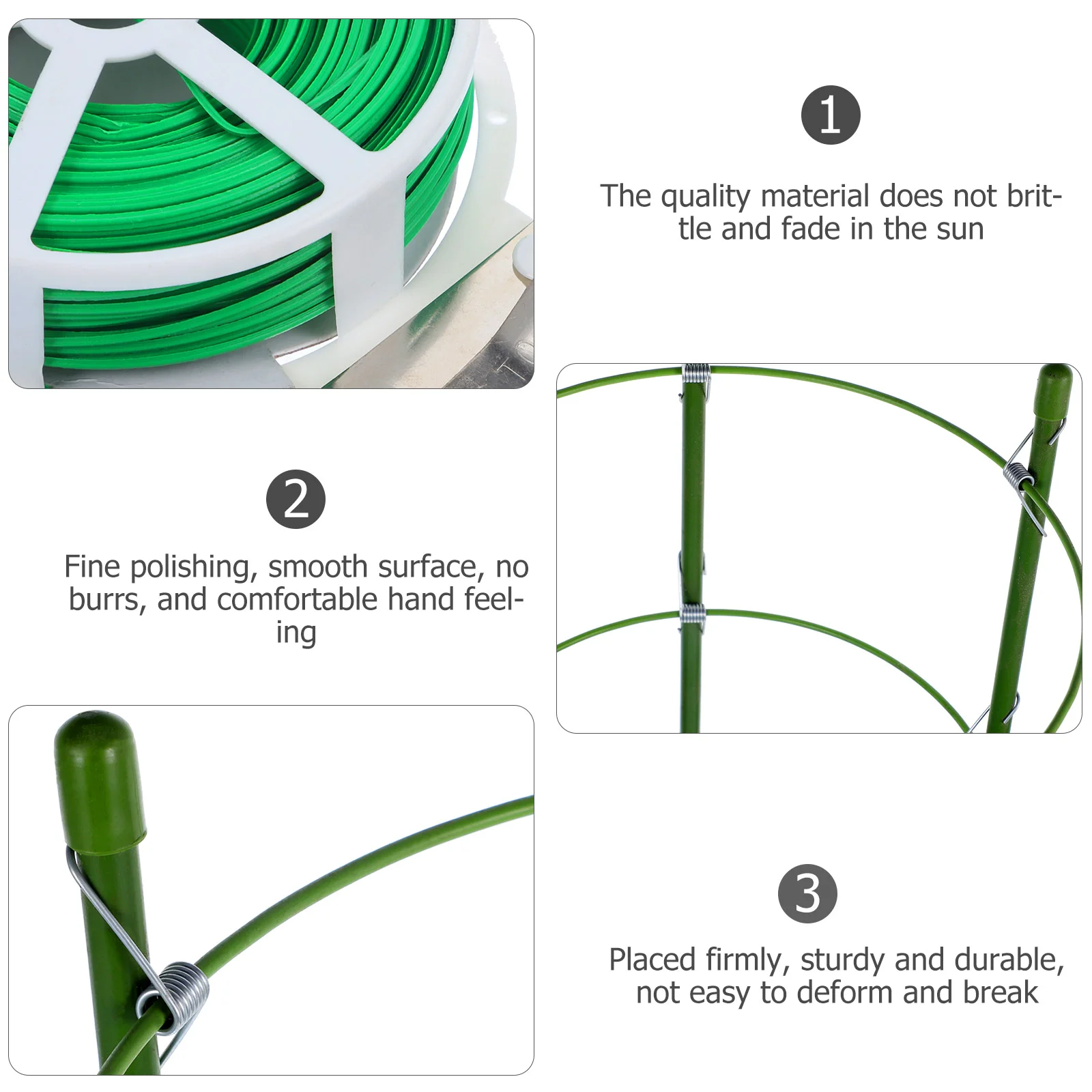 1

The quality material does not brittle and fade in the sun

2

Fine polishing, smooth surface, no burrs, and comfortable hand feeling

3

Placed firmly, sturdy and durable, not easy to deform and break