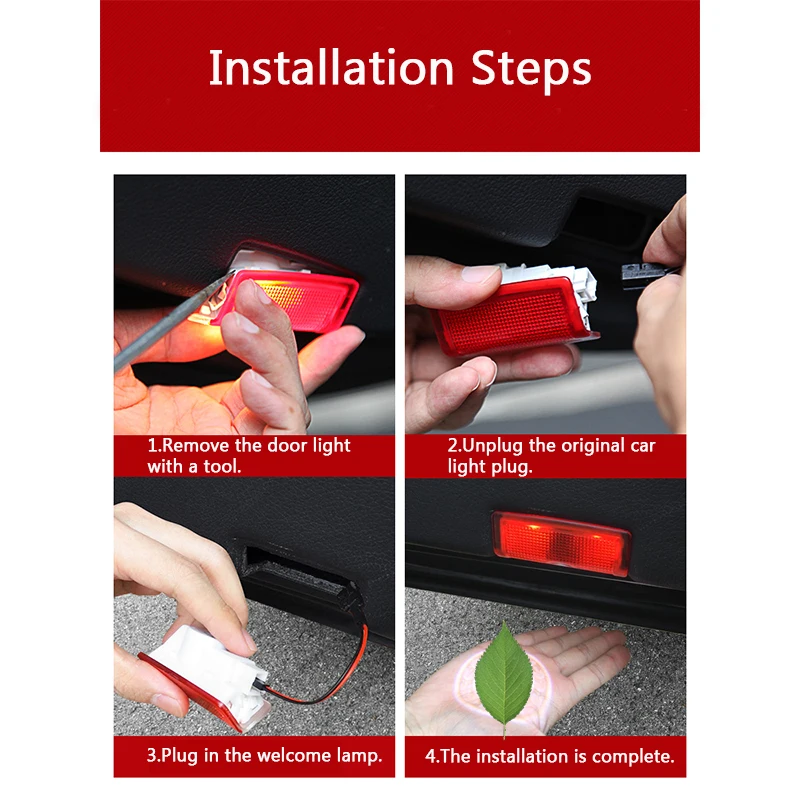 Installation Steps

1.Remove the door light with a tool.

2.Unplug the original car light plug.

3.Plug in the welcome lamp.

4.The installation is complete.