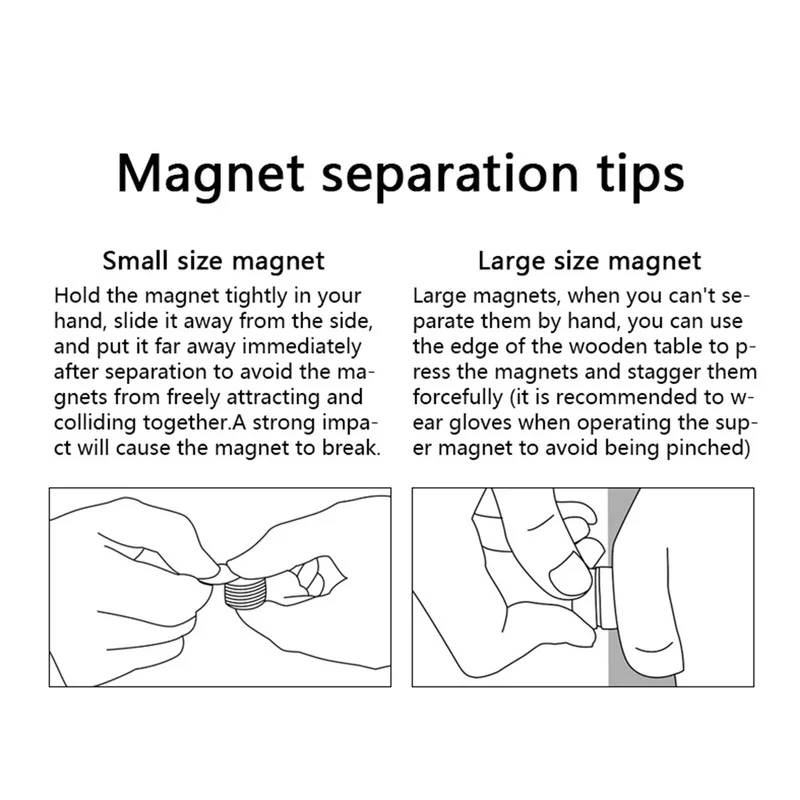 Magnet separation tips

Small size magnet

Hold the magnet tightly in your hand, slide it away from the side, and put it far away immediately after separation to avoid the magnets from freely attracting and colliding together.A strong impact will cause the magnet to break.

Large size magnet

Large magnets, when you can't separate them by hand, you can use the edge of the wooden table to press the magnets and stagger them forcefully (it is recommended to wear gloves when operating the super magnet to avoid being pinched)