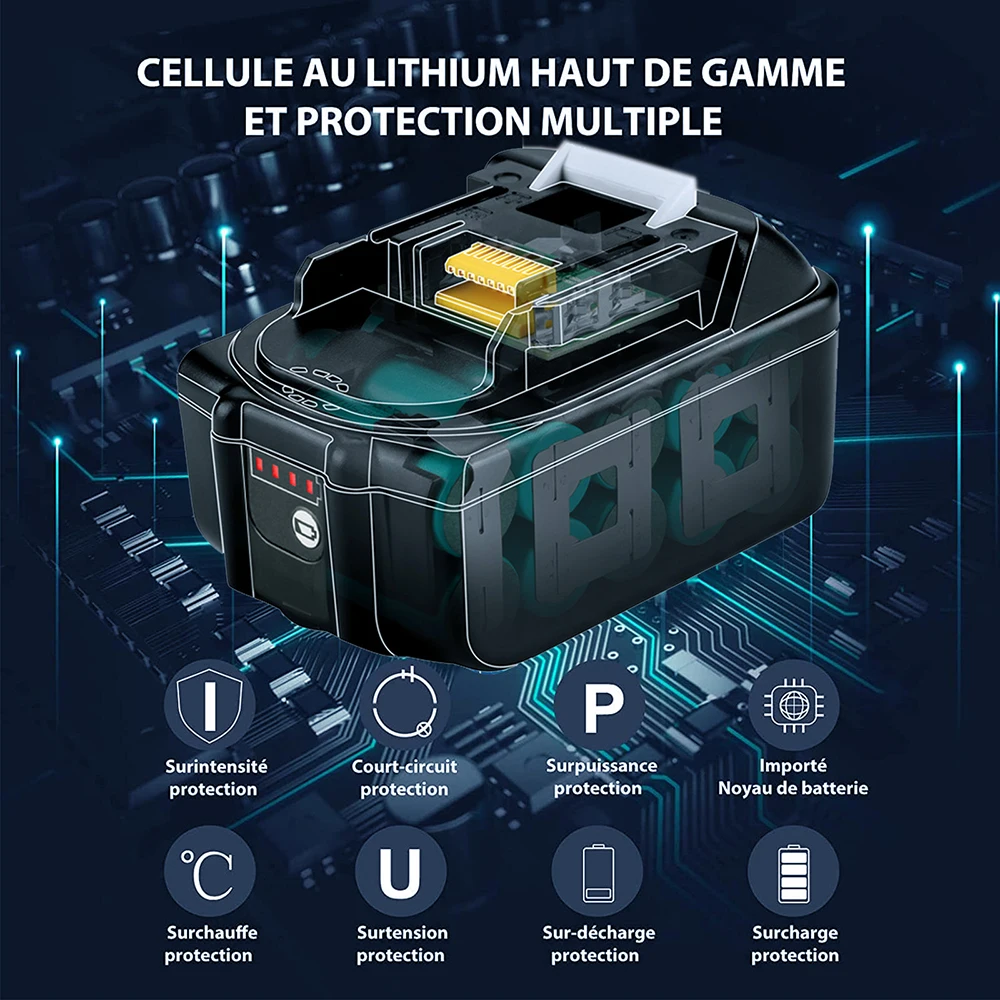 CELLULE AU LITHIUM HAUT DE GAMME ET PROTECTION MULTIPLE

I
Surintensité protection

Court-circuit protection

P
Surpuissance protection

Importé Noyau de batterie

℃
Surchauffe protection

U
Surtension protection

Sur-décharge protection

Surcharge protection