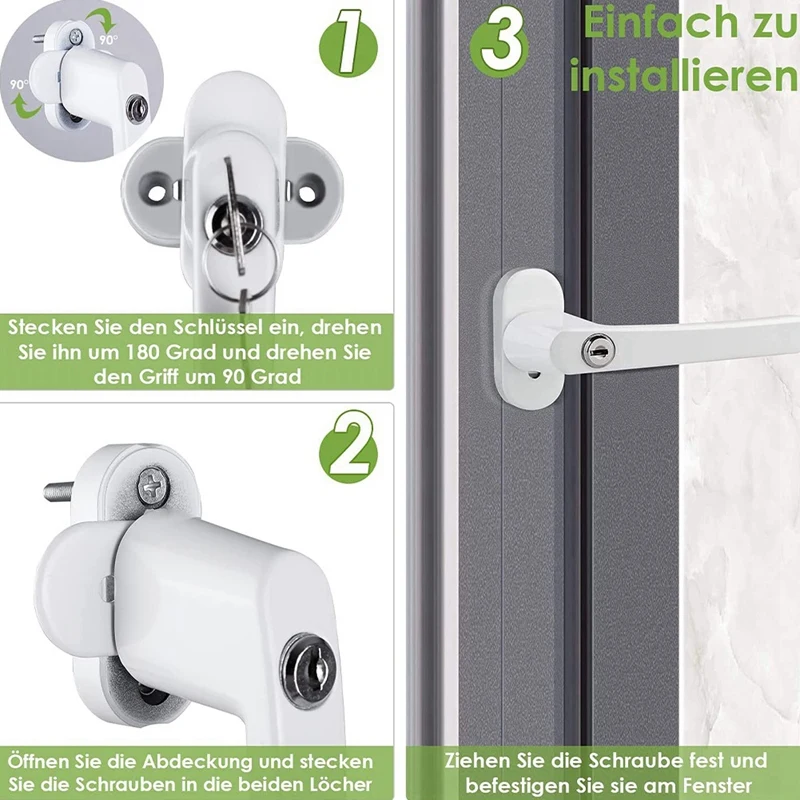 90°

90°

1

Stecken Sie den Schlüssel ein, drehen Sie ihn um 180 Grad und drehen Sie den Griff um 90 Grad

2

Öffnen Sie die Abdeckung und stecken Sie die Schrauben in die beiden Löcher

3

Einfach zu installieren

Ziehen Sie die Schraube fest und befestigen Sie sie am Fenster