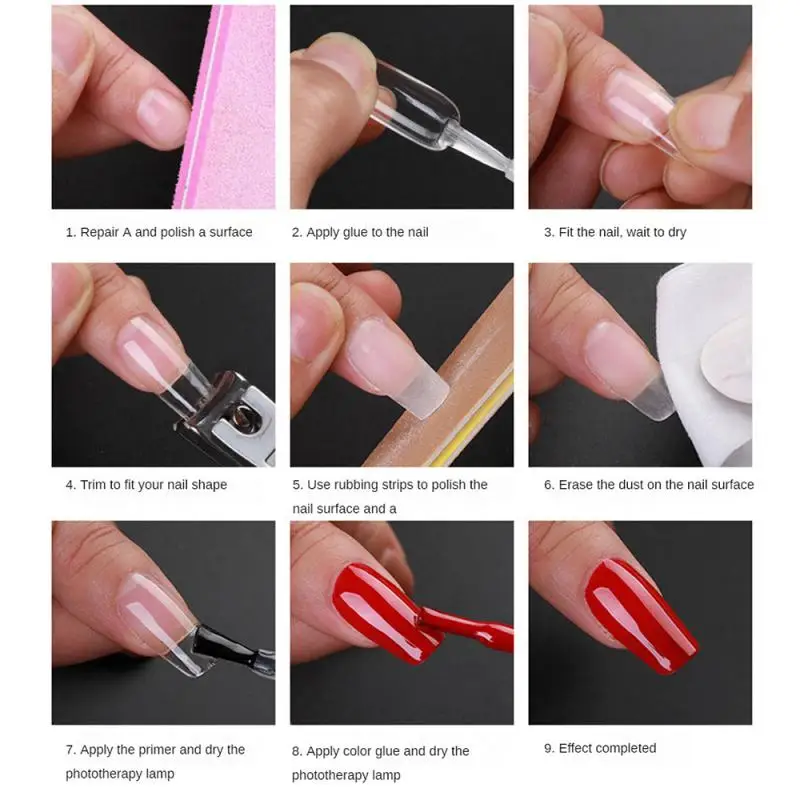 1. Repair A and polish a surface

2. Apply glue to the nail

3. Fit the nail, wait to dry

4. Trim to fit your nail shape

5. Use rubbing strips to polish the nail surface and a

6. Erase the dust on the nail surface

7. Apply the primer and dry the phototherapy lamp

8. Apply color glue and dry the phototherapy lamp

9. Effect completed