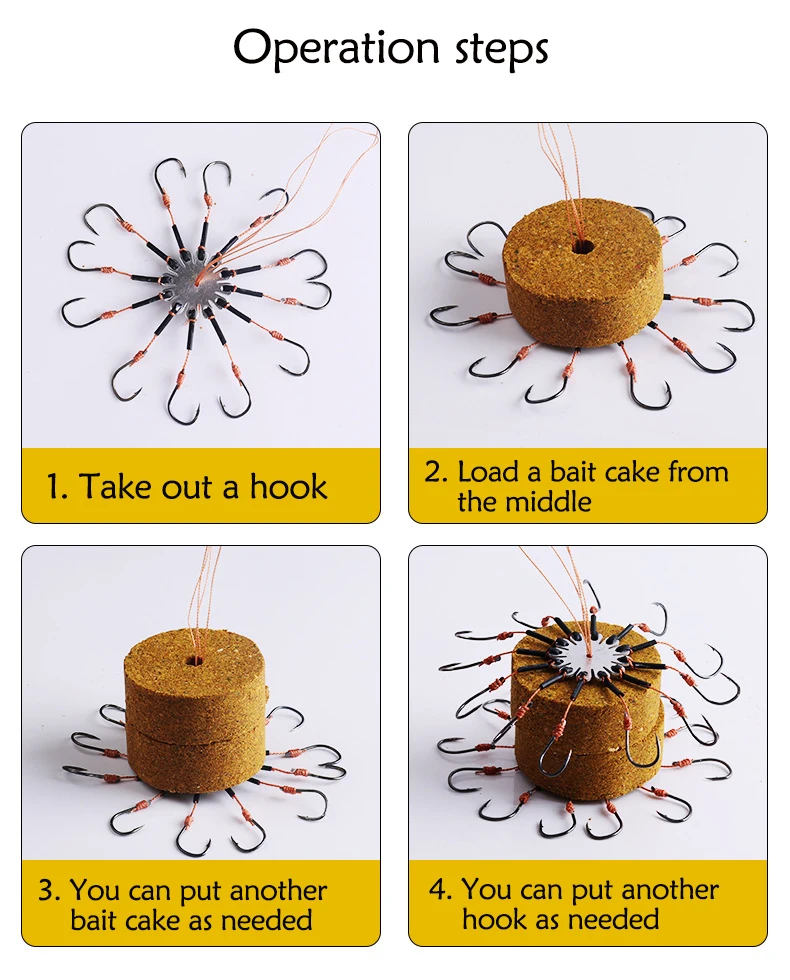 Operation steps

1. Take out a hook

2. Load a bait cake from the middle

3. You can put another bait cake as needed

4. You can put another hook as needed