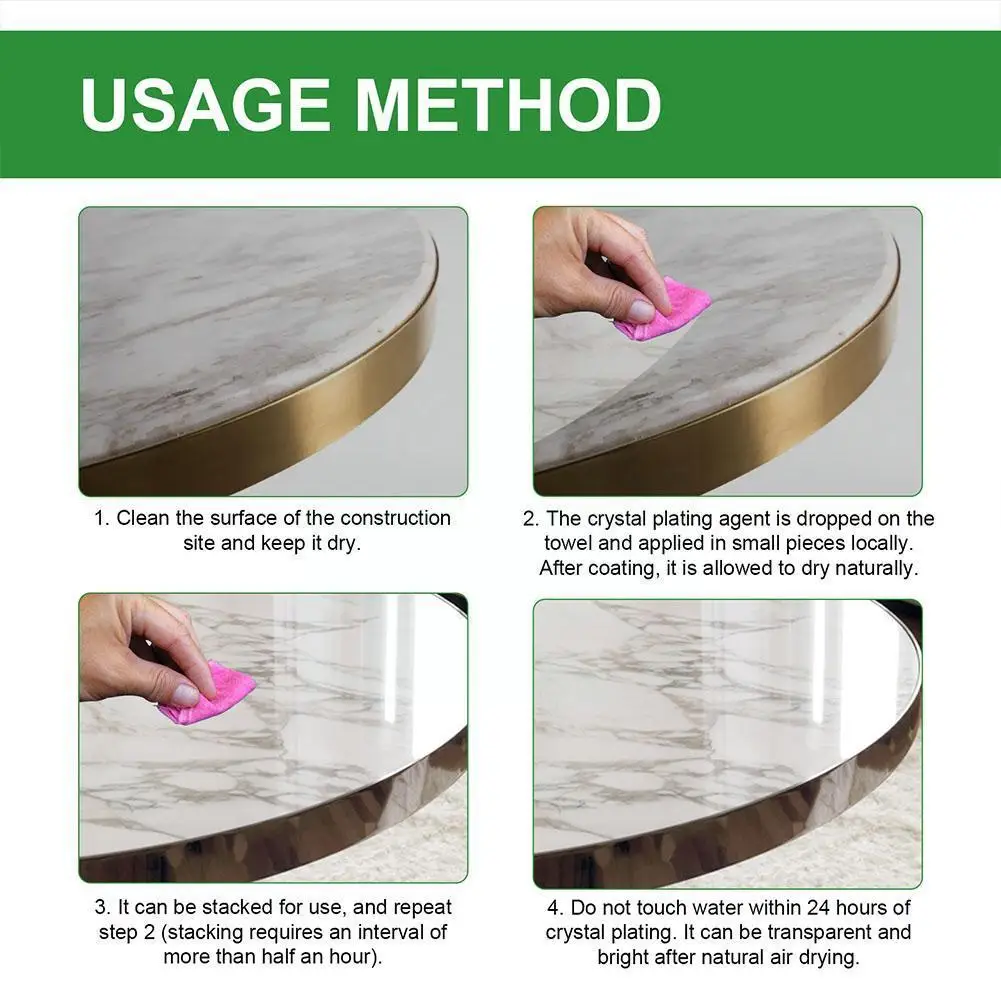 USAGE METHOD

1. Clean the surface of the construction site and keep it dry.

2. The crystal plating agent is dropped on the towel and applied in small pieces locally. After coating, it is allowed to dry naturally.

3. It can be stacked for use, and repeat step 2 (stacking requires an interval of more than half an hour).

4. Do not touch water within 24 hours of crystal plating. It can be transparent and bright after natural air drying.